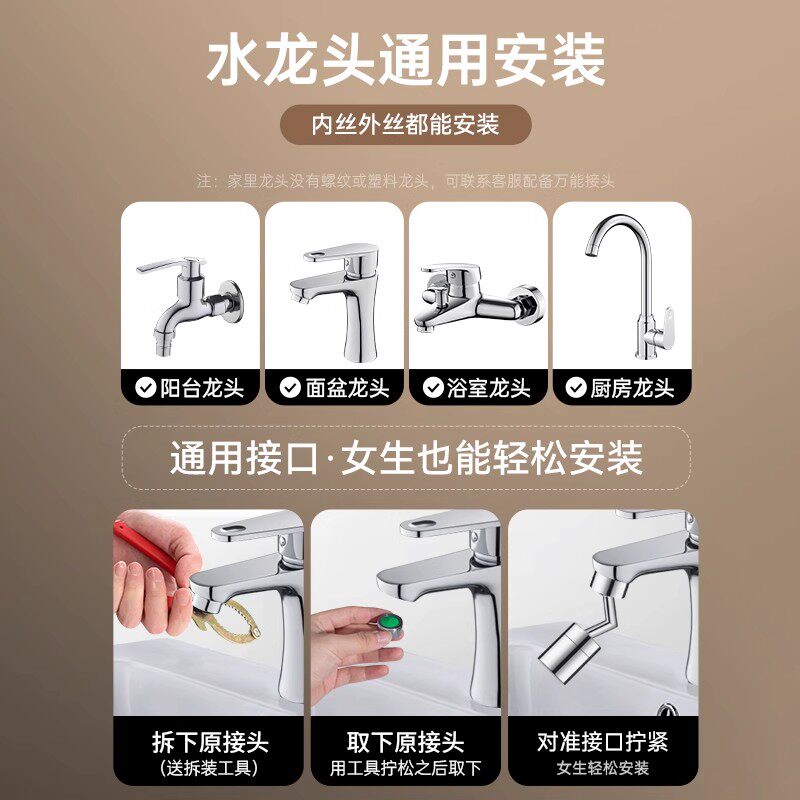 水龙头通用安装

内丝外丝都能安装

注：家里龙头没有螺纹或塑料龙头，可联系客服配备万能接头

阳台龙头

面盆龙头

浴室龙头

厨房龙头

通用接口·女生也能轻松安装

拆下原接头
(送拆装工具)

取下原接头
用工具拧松之后取下

对准接口拧紧
女生轻松安装