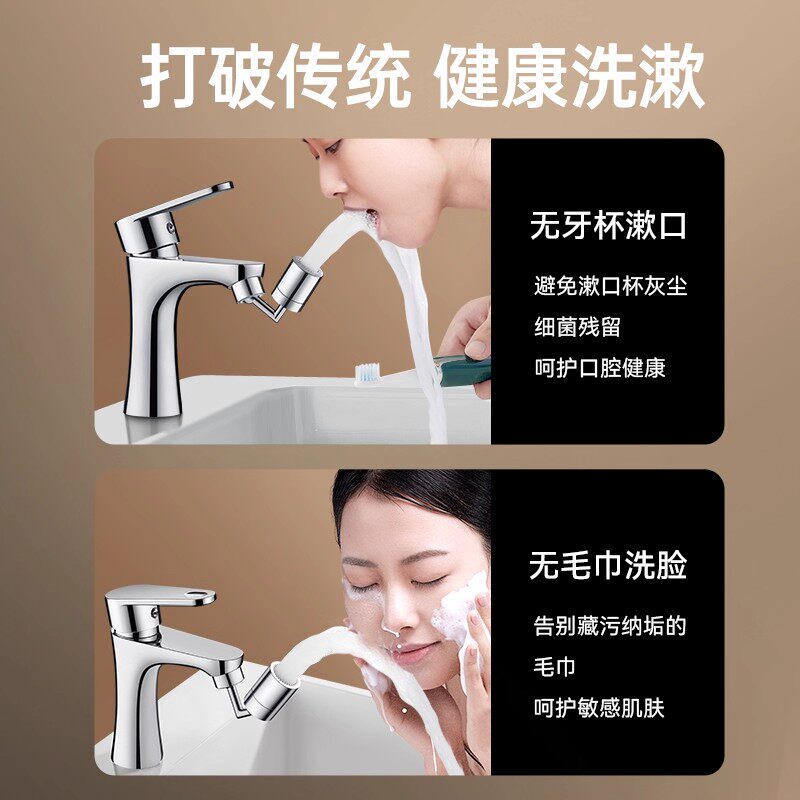 打破传统 健康洗漱

无牙杯漱口

避免漱口杯灰尘
细菌残留
呵护口腔健康

无毛巾洗脸

告别藏污纳垢的
毛巾
呵护敏感肌肤