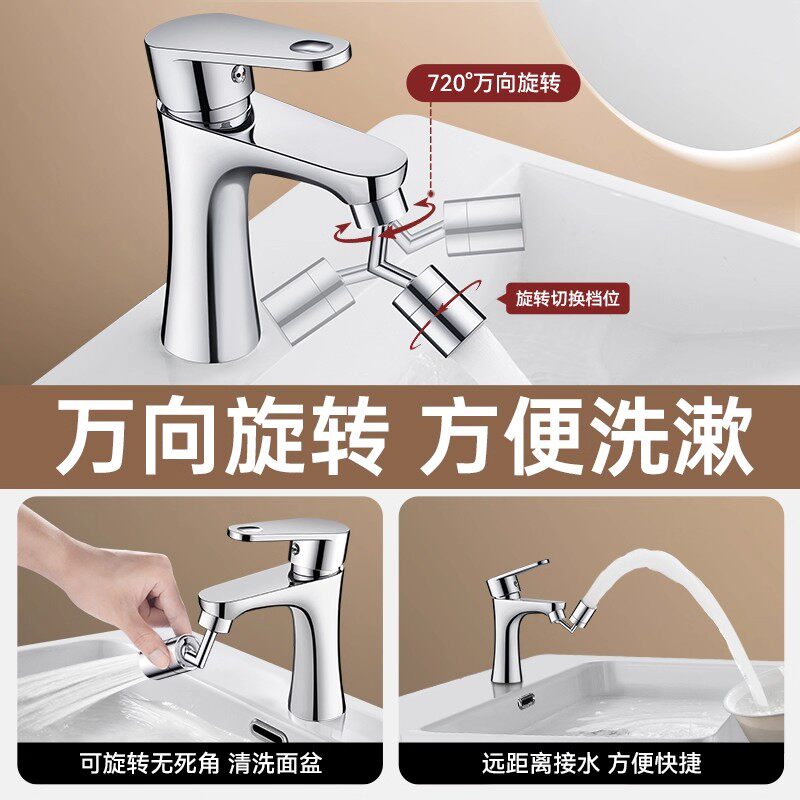 720°万向旋转

旋转切换档位

万向旋转 方便洗漱

可旋转无死角 清洗面盆

远距离接水 方便快捷