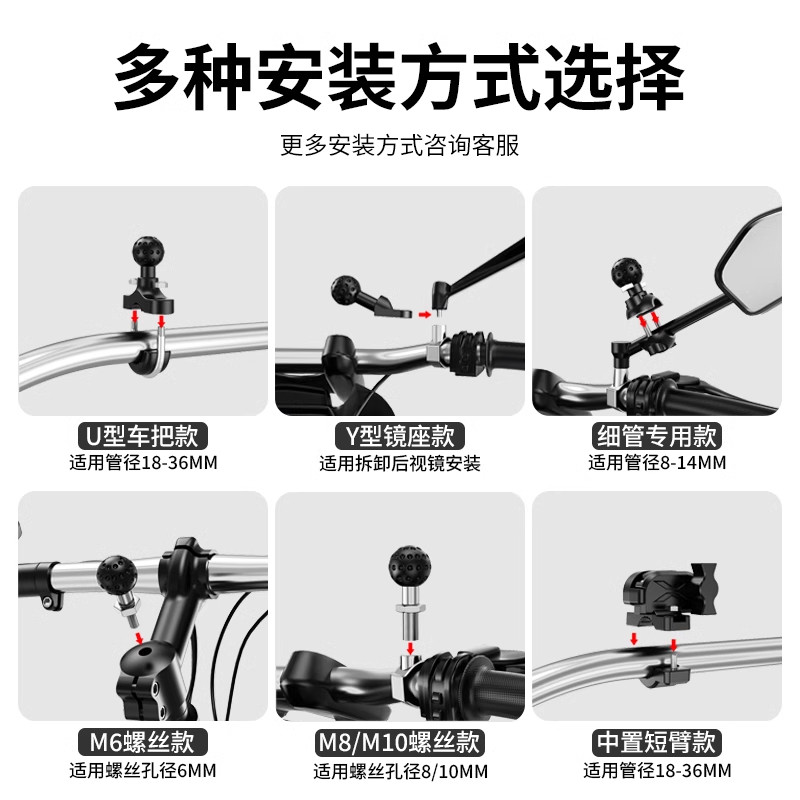 多种安装方式选择

更多安装方式咨询客服

U型车把款
适用管径18-36MM

Y型镜座款
适用拆卸后视镜安装

细管专用款
适用管径8-14MM

M6螺丝款
适用螺丝孔径6MM

M8/M10螺丝款
适用螺丝孔径8/10MM

中置短臂款
适用管径18-36MM