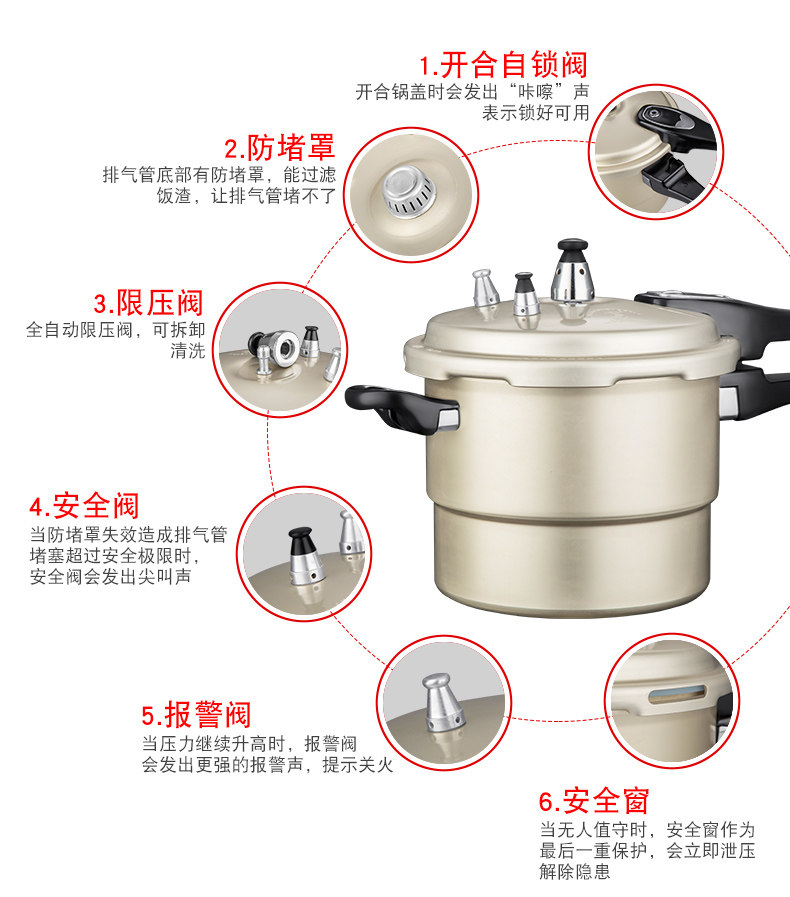 1.开合自锁阀
开合锅盖时会发出“咔嚓”声
表示锁好可用

2.防堵罩
排气管底部有防堵罩，能过滤
饭渣，让排气管堵不了

3.限压阀
全自动限压阀，可拆卸
清洗

4.安全阀
当防堵罩失效造成排气管
堵塞超过安全极限时，
安全阀会发出尖叫声

5.报警阀
当压力继续升高时，报警阀
会发出更强的报警声，提示关火

6.安全窗
当无人值守时，安全窗作为
最后一重保护，会立即泄压
解除隐患