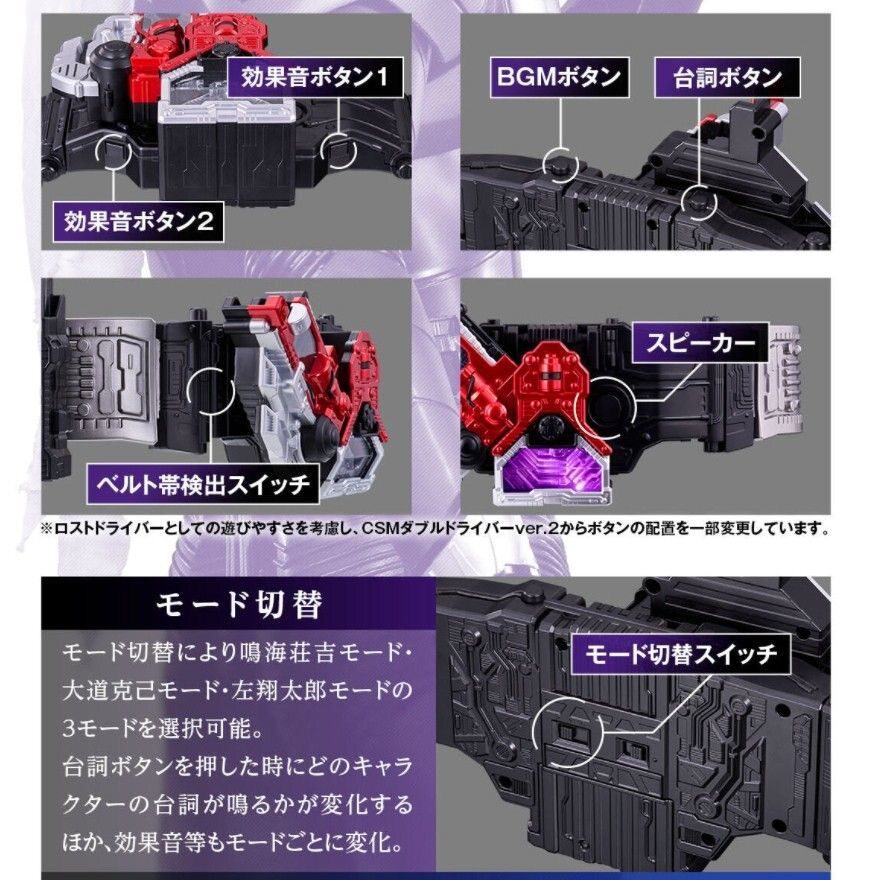 効果音ボタン1

効果音ボタン2

BGMボタン

台詞ボタン

ベルト帯検出スイッチ

スピーカー

※ロストドライバーとしての遊びやすさを考慮し、CSMダブルドライバーver.2からボタンの配置を一部変更しています。

モード切替

モード切替により鳴海荘吉モード・大道克己モード・左翔太郎モードの3モードを選択可能。
台詞ボタンを押した時にどのキャラクターの台詞が鳴るかが変化するほか、効果音等もモードごとに変化。

モード切替スイッチ