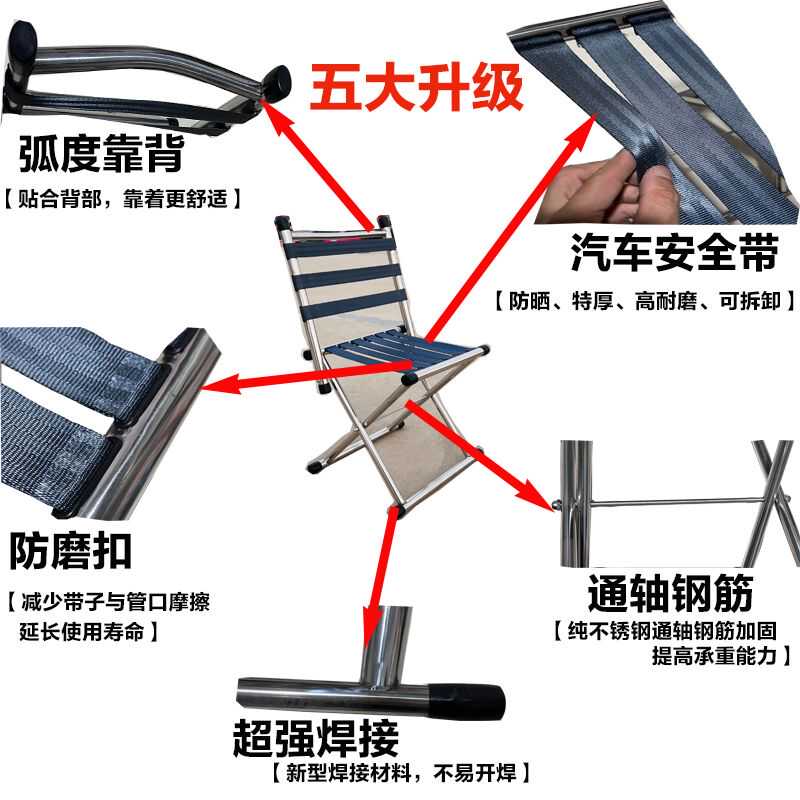 五大升级

弧度靠背
【贴合背部，靠着更舒适】

汽车安全带
【防晒、特厚、高耐磨、可拆卸】

防磨扣
【减少带子与管口摩擦
延长使用寿命】

通轴钢筋
【纯不锈钢通轴钢筋加固
提高承重能力】

超强焊接
【新型焊接材料，不易开焊】