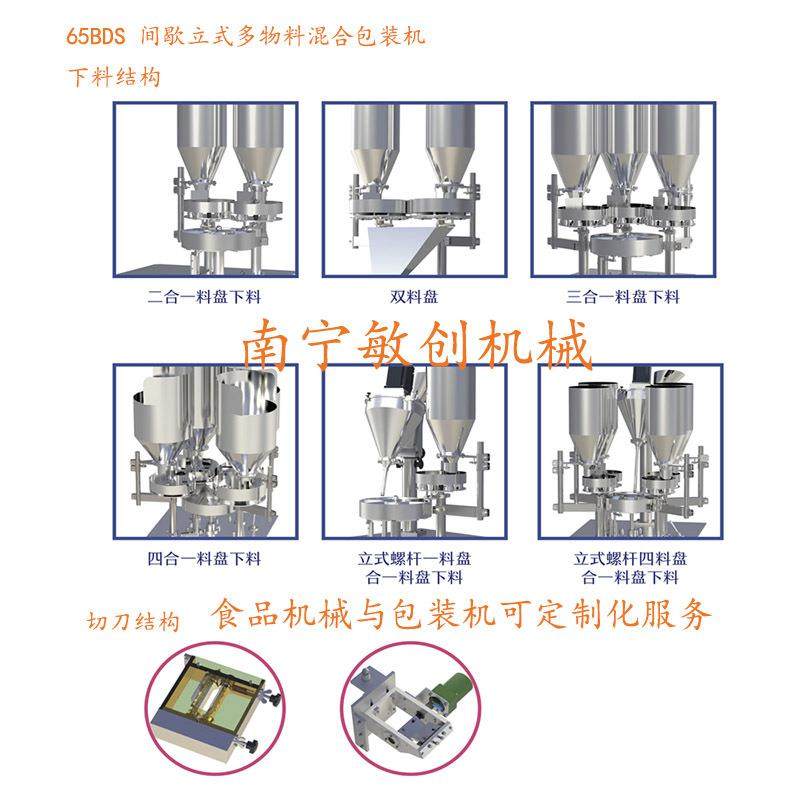 65BDS 间歇立式多物料混合包装机

下料结构

二合一料盘下料

双料盘

三合一料盘下料

南宁敏创机械

四合一料盘下料

立式螺杆一料盘合一料盘下料

立式螺杆四料盘合一料盘下料

切刀结构

食品机械与包装机可定制化服务