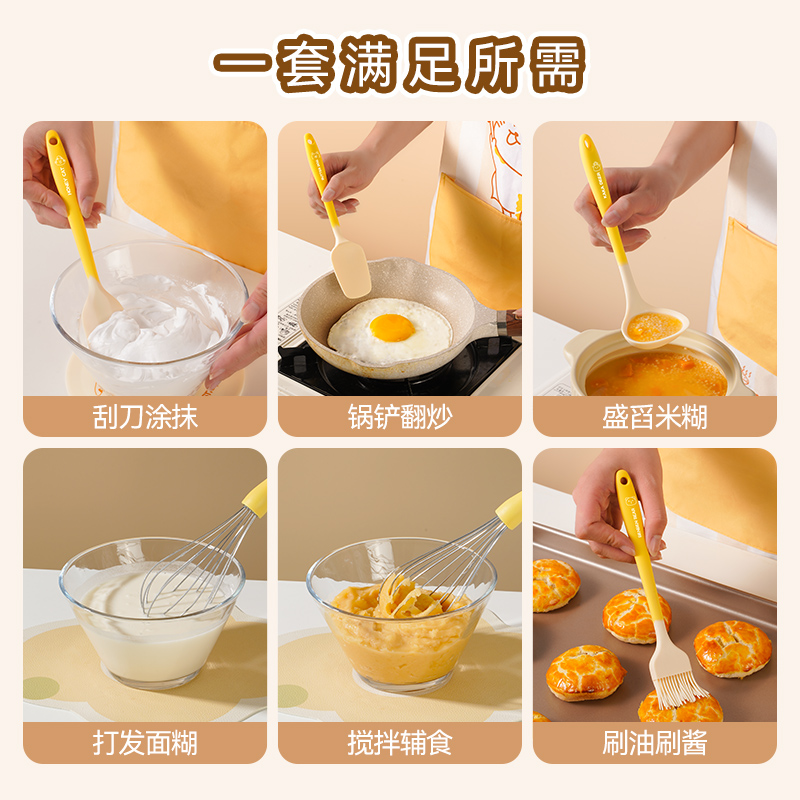 一套满足所需

刮刀涂抹

锅铲翻炒

盛舀米糊

打发面糊

搅拌辅食

刷油刷酱