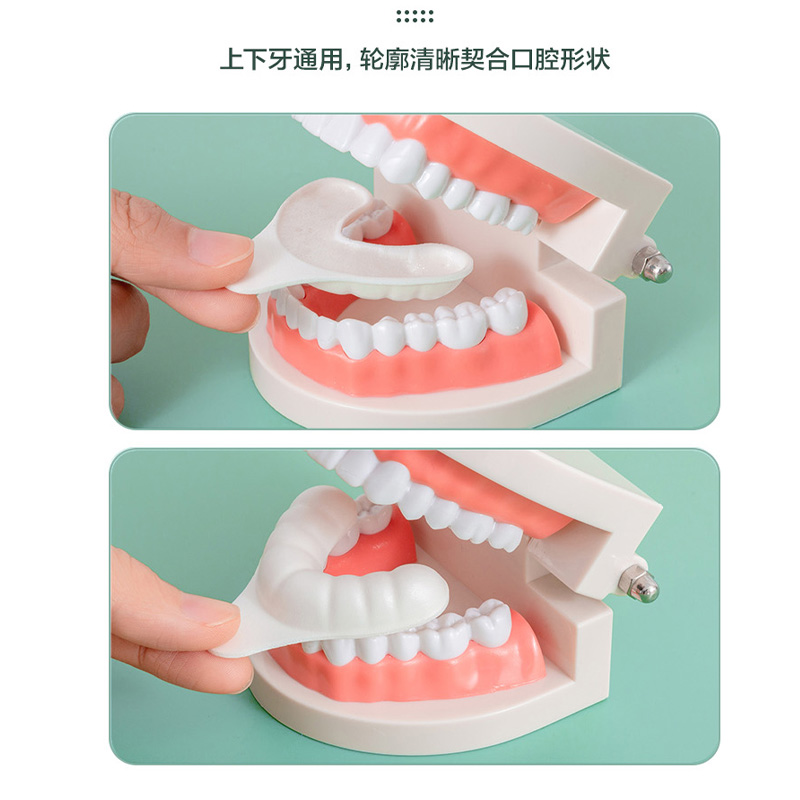 上下牙通用，轮廓清晰契合口腔形状