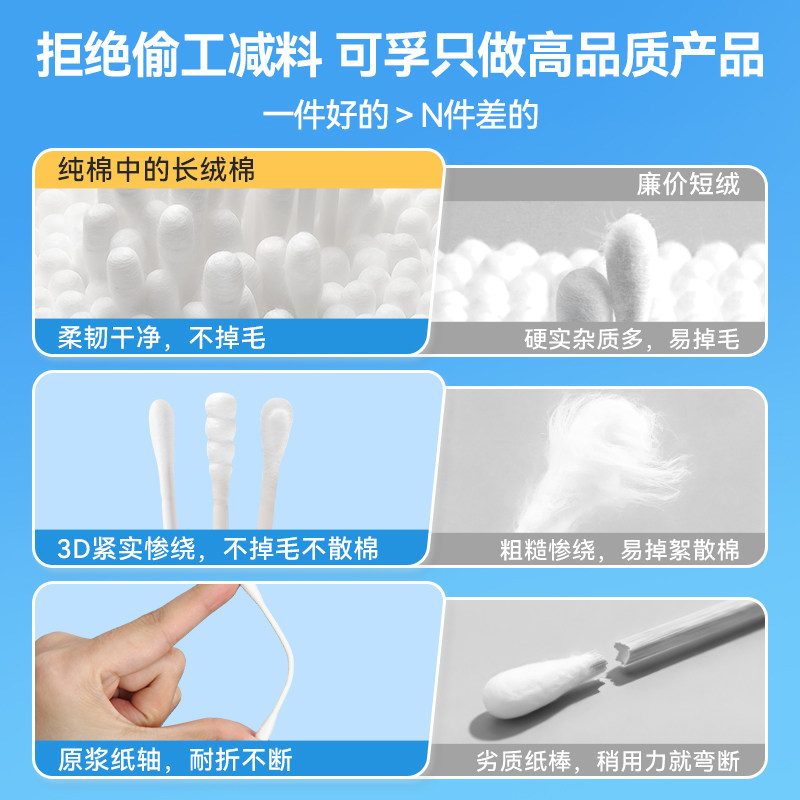 拒绝偷工减料 可孚只做高品质产品

一件好的 > N件差的

纯棉中的长绒棉

柔韧干净，不掉毛

廉价短绒

硬实杂质多，易掉毛

3D紧实惨绕，不掉毛不散棉

粗糙惨绕，易掉絮散棉

原浆纸轴，耐折不断

劣质纸棒，稍用力就弯断