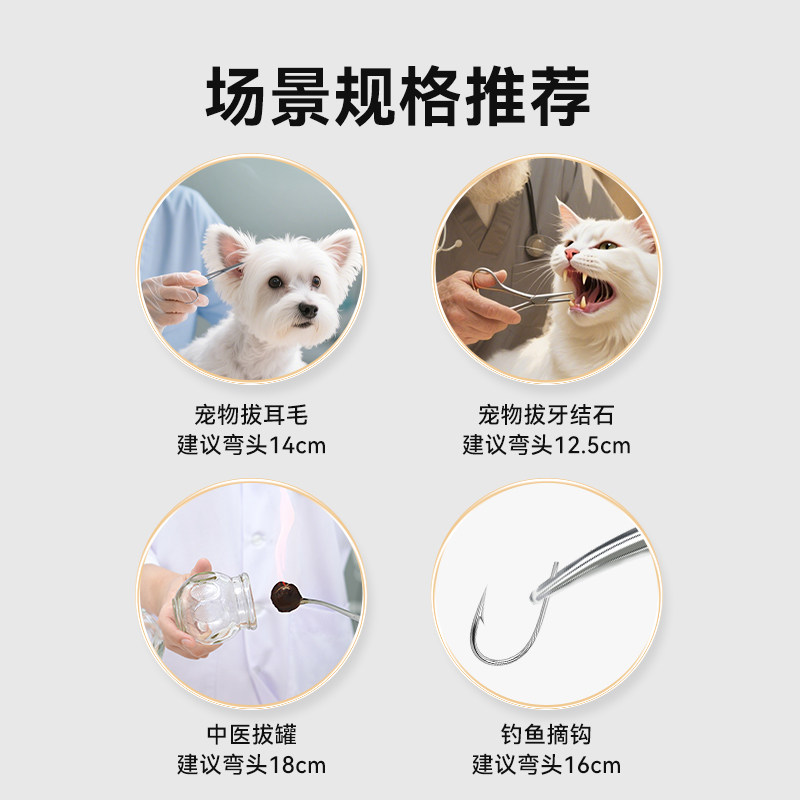 场景规格推荐

宠物拔耳毛
建议弯头14cm

宠物拔牙结石
建议弯头12.5cm

中医拔罐
建议弯头18cm

钓鱼摘钩
建议弯头16cm