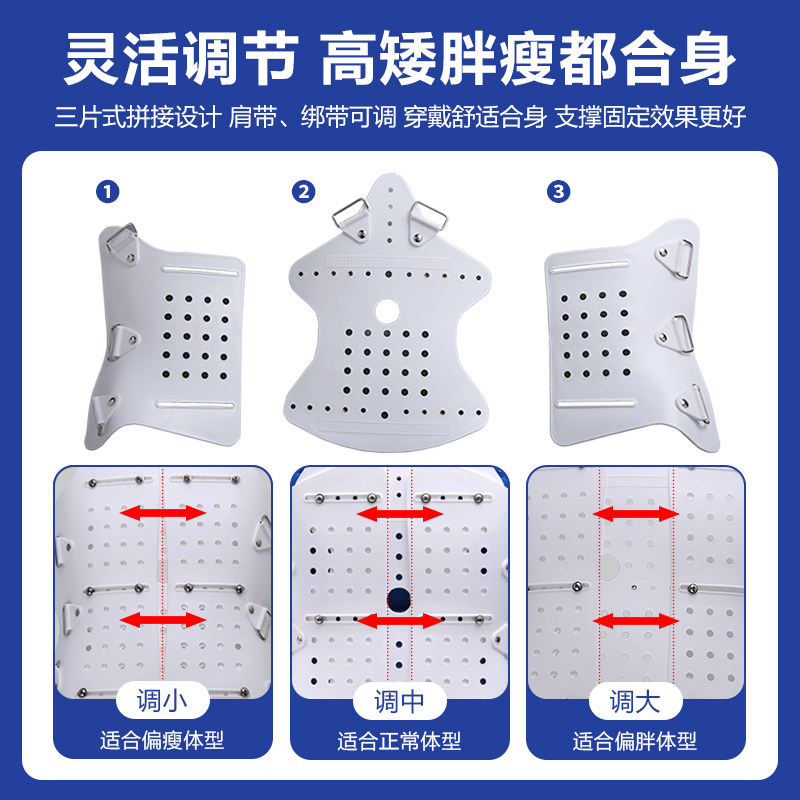 灵活调节 高矮胖瘦都合身

三片式拼接设计 肩带、绑带可调 穿戴舒适合身 支撑固定效果更好

1

2

3

调小

适合偏瘦体型

调中

适合正常体型

调大

适合偏胖体型