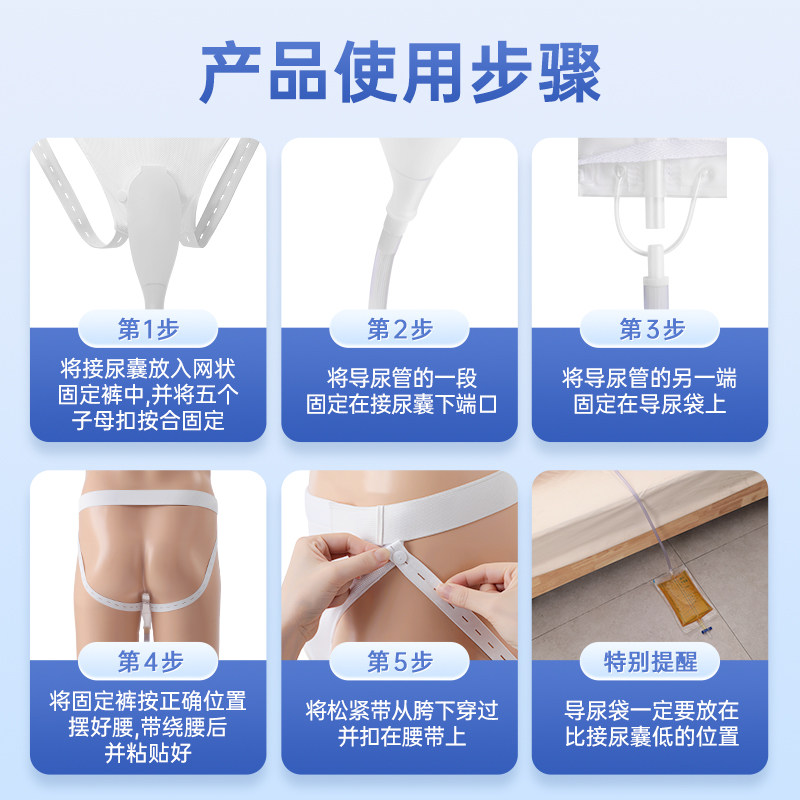 产品使用步骤

第1步
将接尿囊放入网状固定裤中,并将五个子母扣按合固定

第2步
将导尿管的一段固定在接尿囊下端口

第3步
将导尿管的另一端固定在导尿袋上

第4步
将固定裤按正确位置摆好腰,带绕腰后并粘贴好

第5步
将松紧带从胯下穿过并扣在腰带上

特别提醒
导尿袋一定要放在比接尿囊低的位置