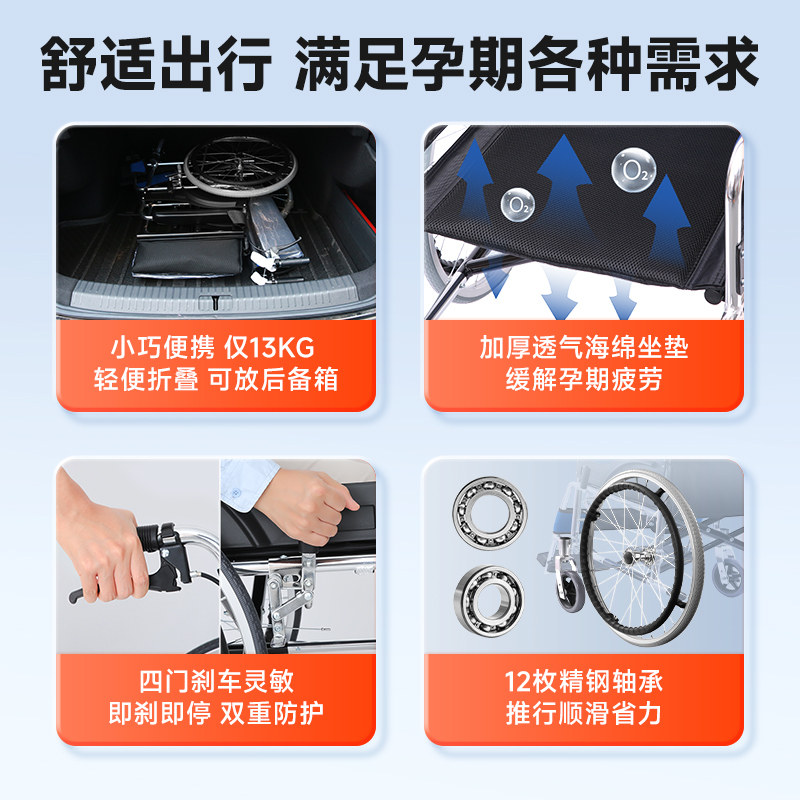 舒适出行 满足孕期各种需求

$O_2$ $O_2$

小巧便携 仅13KG
轻便折叠 可放后备箱

加厚透气海绵坐垫
缓解孕期疲劳

四门刹车灵敏
即刹即停 双重防护

12枚精钢轴承
推行顺滑省力