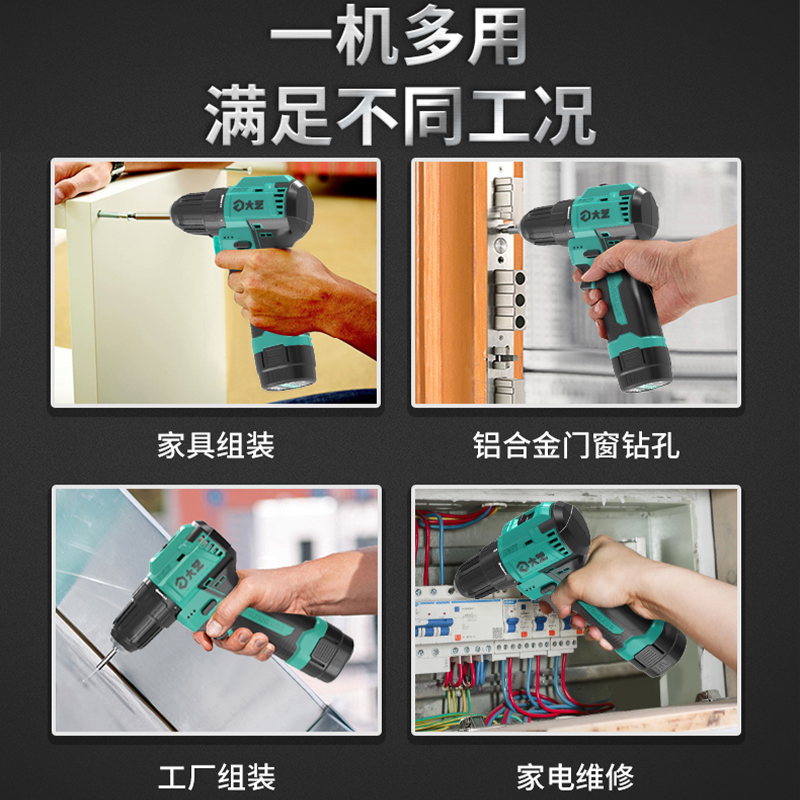 一机多用
满足不同工况

大艺

家具组装

大艺

铝合金门窗钻孔

大艺

工厂组装

大艺

家电维修