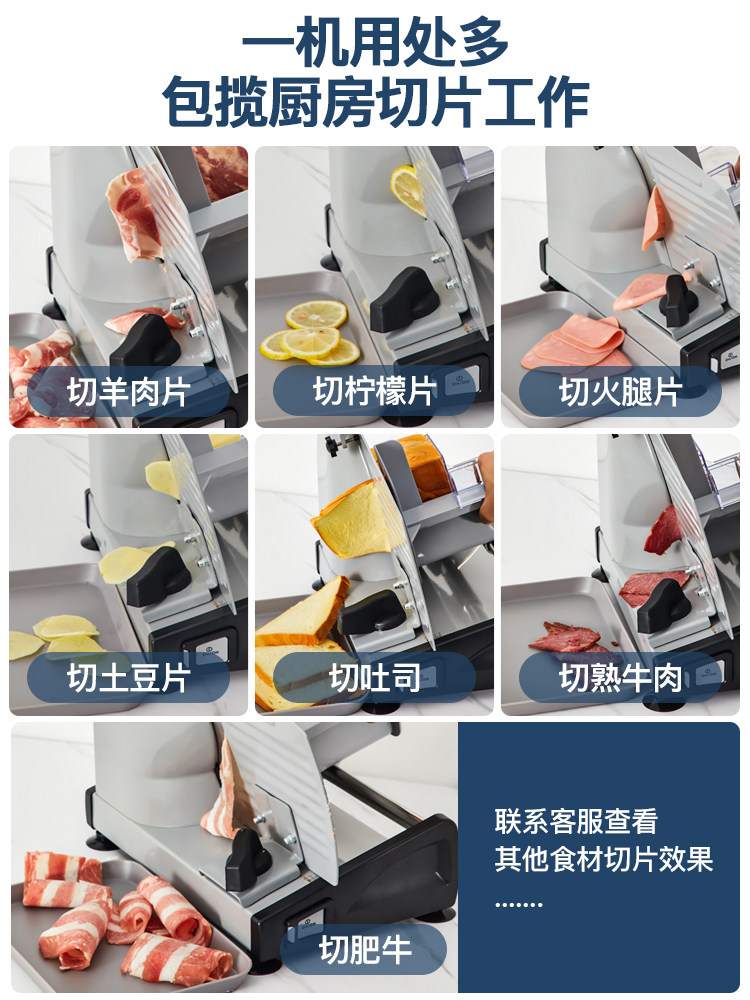 一机用处多
包揽厨房切片工作

切羊肉片

切柠檬片

切火腿片

切土豆片

切吐司

切熟牛肉

切肥牛

联系客服查看
其他食材切片效果
……