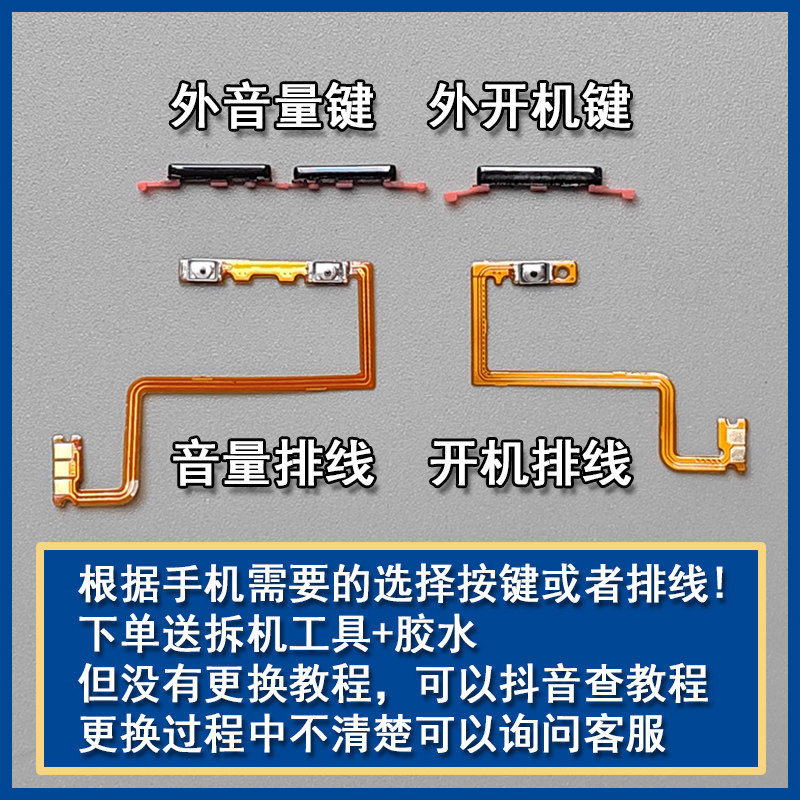 外音量键　外开机键

音量排线　开机排线

根据手机需要的选择按键或者排线！
下单送拆机工具+胶水
但没有更换教程，可以抖音查教程
更换过程中不清楚可以询问客服