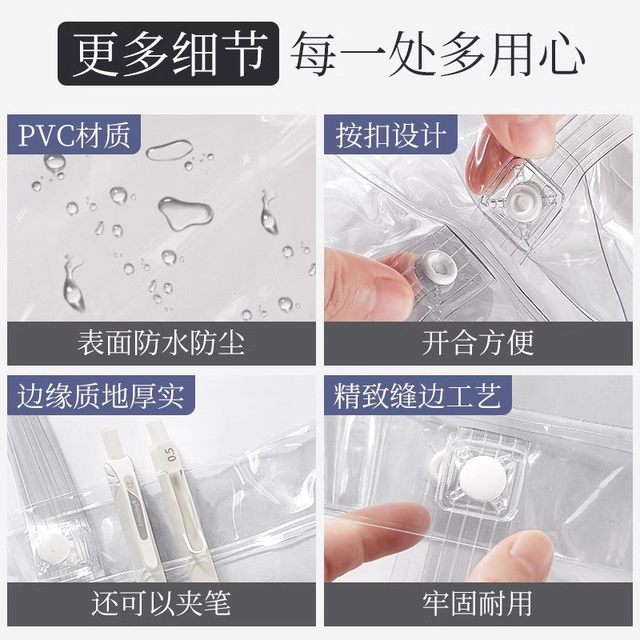 更多细节 每一处多用心

PVC材质

表面防水防尘

按扣设计

开合方便

边缘质地厚实

0.5

还可以夹笔

精致缝边工艺

牢固耐用