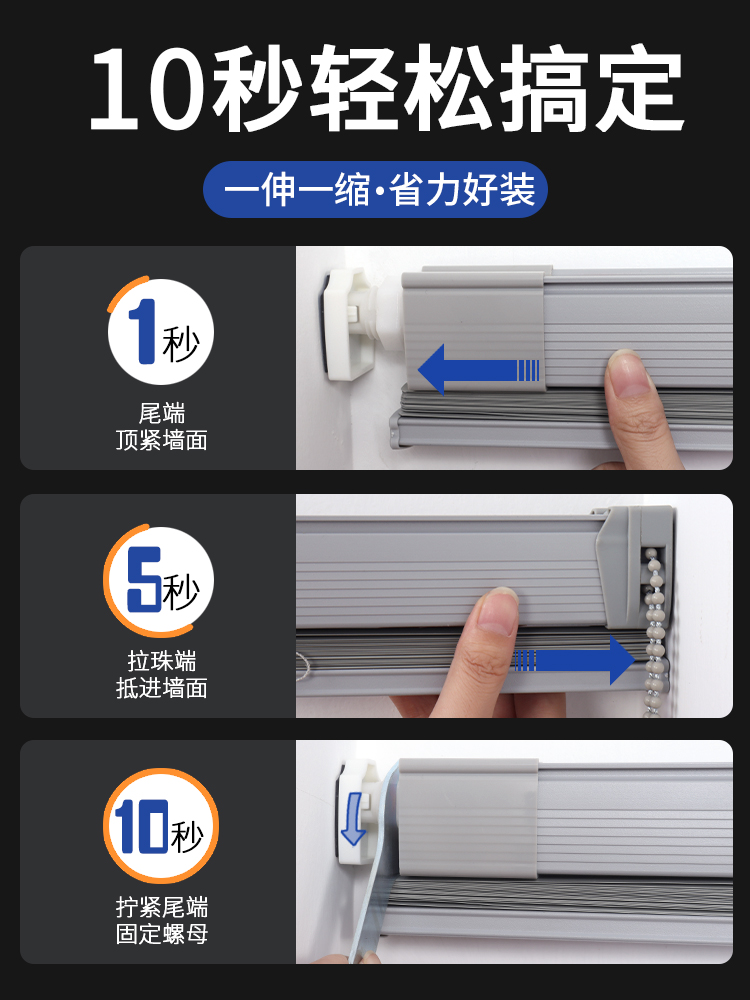 10秒轻松搞定

一伸一缩·省力好装

1秒

尾端
顶紧墙面

5秒

拉珠端
抵进墙面

10秒

拧紧尾端
固定螺母