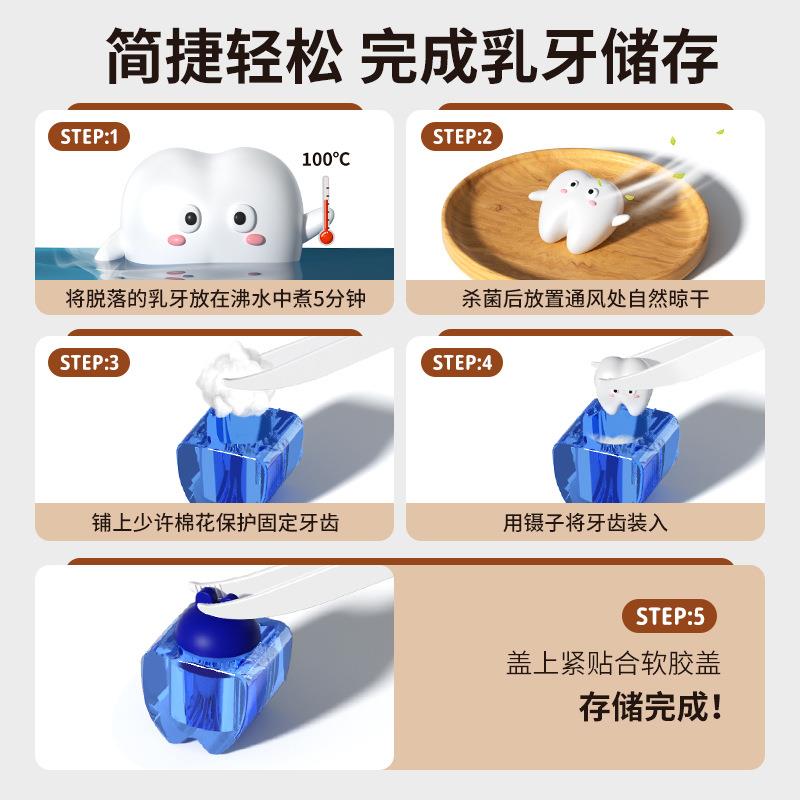 简捷轻松 完成乳牙储存

STEP:1
100°C
将脱落的乳牙放在沸水中煮5分钟

STEP:2
杀菌后放置通风处自然晾干

STEP:3
铺上少许棉花保护固定牙齿

STEP:4
用镊子将牙齿装入

STEP:5
盖上紧贴合软胶盖
存储完成！