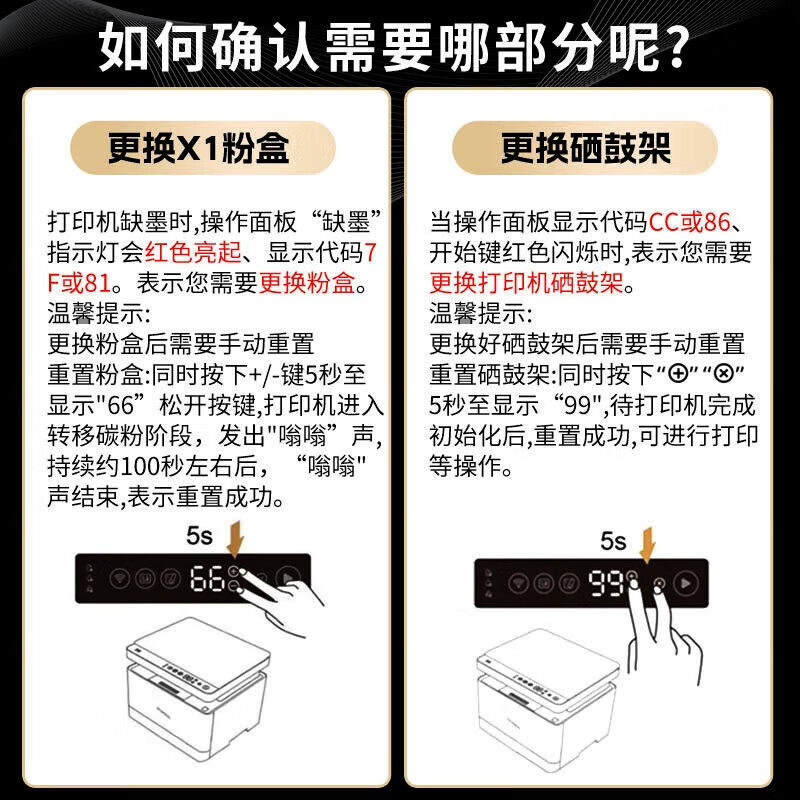 如何确认需要哪部分呢?

更换X1粉盒

打印机缺墨时,操作面板“缺墨”指示灯会红色亮起、显示代码7F或81。表示您需要更换粉盒。
温馨提示:
更换粉盒后需要手动重置
重置粉盒:同时按下+/-键5秒至显示"66”松开按键,打印机进入转移碳粉阶段,发出"嗡嗡”声,持续约100秒左右后,“嗡嗡"声结束,表示重置成功。

5s

66

更换硒鼓架

当操作面板显示代码CC或86、开始键红色闪烁时,表示您需要更换打印机硒鼓架。
温馨提示:
更换好硒鼓架后需要手动重置
重置硒鼓架:同时按下“⊕”“⊗”5秒至显示“99",待打印机完成初始化后,重置成功,可进行打印等操作。

5s

99