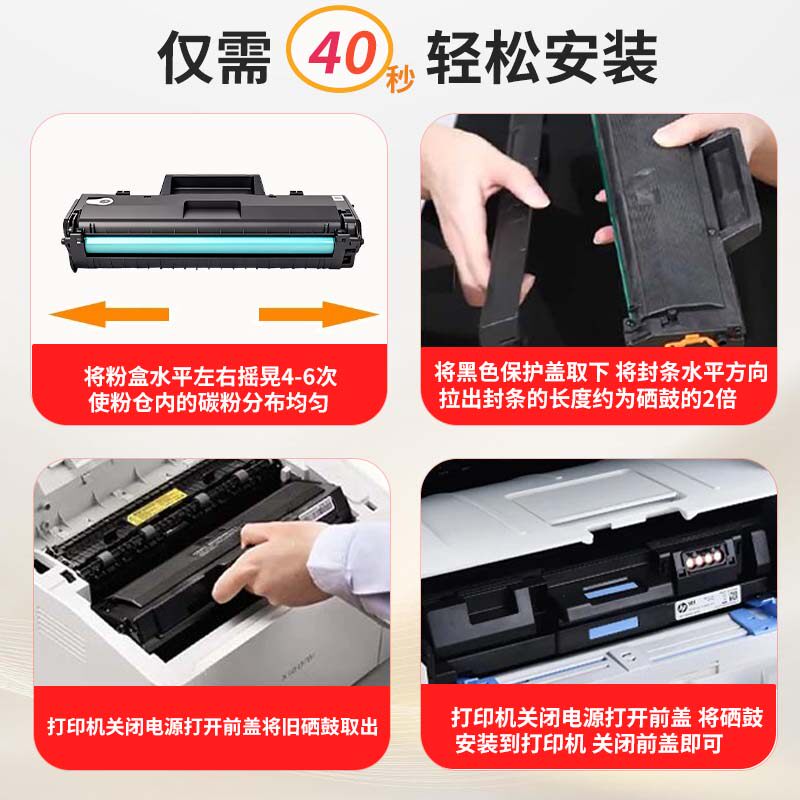 仅需 40 秒 轻松安装

将粉盒水平左右摇晃4-6次
使粉仓内的碳粉分布均匀

将黑色保护盖取下 将封条水平方向
拉出封条的长度约为硒鼓的2倍

打印机关闭电源打开前盖将旧硒鼓取出

打印机关闭电源打开前盖 将硒鼓
安装到打印机 关闭前盖即可