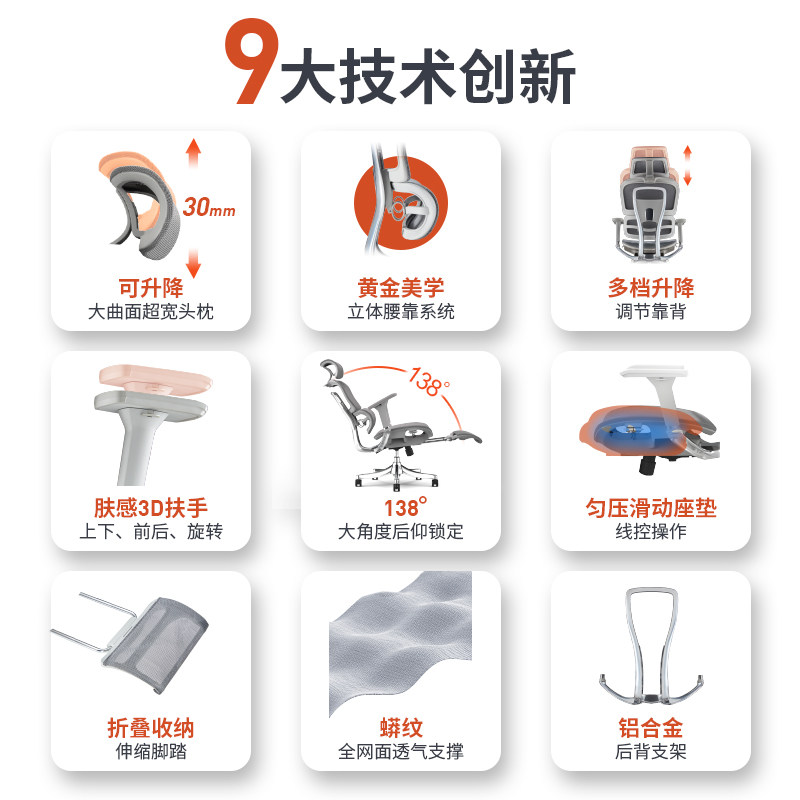 9大技术创新

30mm

可升降
大曲面超宽头枕

黄金美学
立体腰靠系统

多档升降
调节靠背

肤感3D扶手
上下、前后、旋转

138°

138°
大角度后仰锁定

匀压滑动座垫
线控操作

折叠收纳
伸缩脚踏

蟒纹
全网面透气支撑

铝合金
后背支架