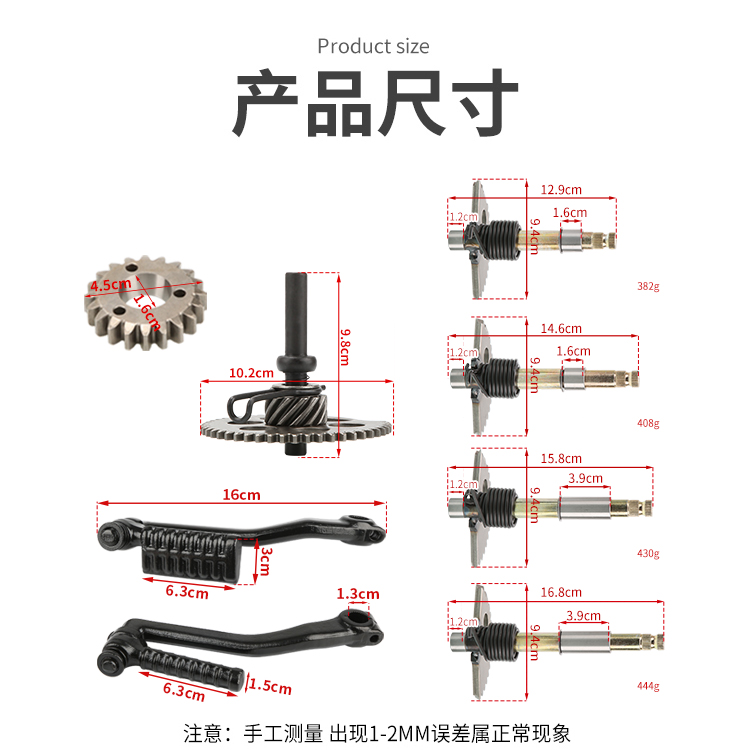 Product size
产品尺寸

4.5cm
1.6cm
9.8cm
10.2cm

16cm
3cm
6.3cm

1.3cm
6.3cm
1.5cm

12.9cm
1.2cm
1.6cm
9.4cm
382g

14.6cm
1.2cm
1.6cm
9.4cm
408g

15.8cm
1.2cm
3.9cm
9.4cm
430g

16.8cm
1.2cm
3.9cm
9.4cm
444g

注意：手工测量 出现1-2MM误差属正常现象