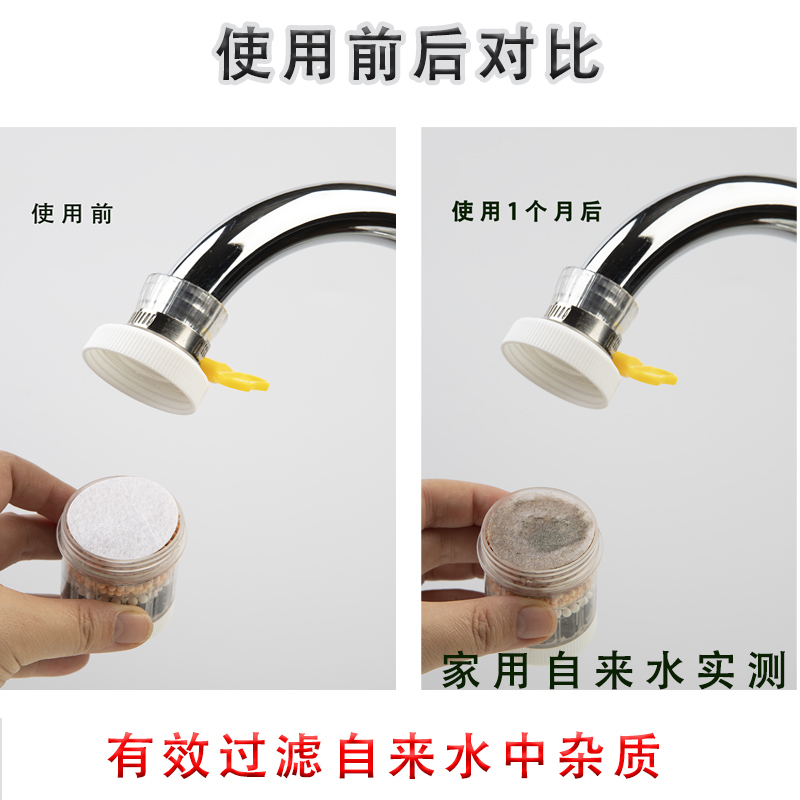 使用前后对比

使用前

使用1个月后

家用自来水实测

有效过滤自来水中杂质