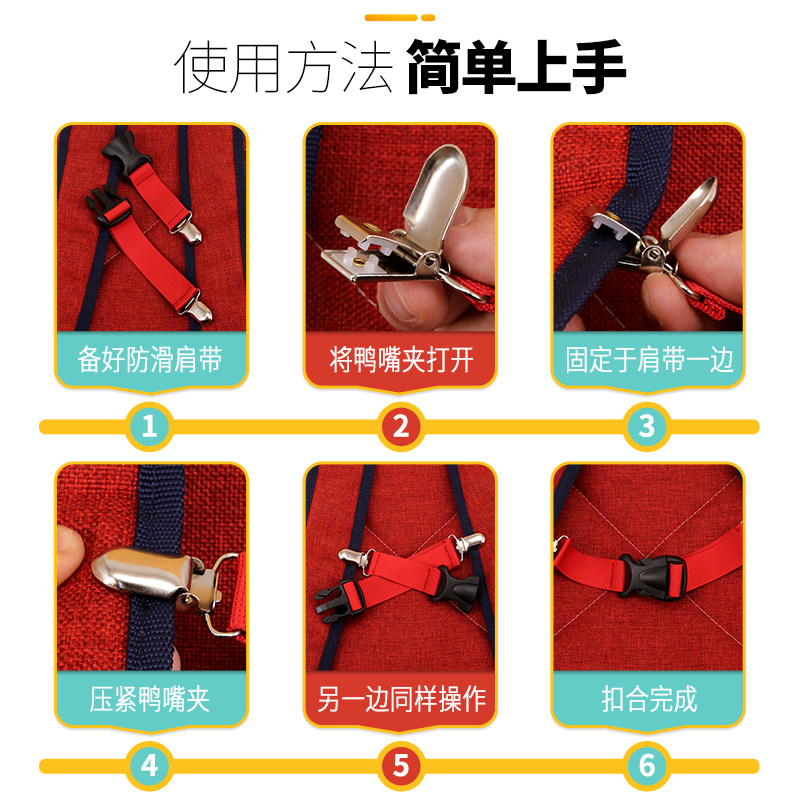 使用方法 简单上手

备好防滑肩带

将鸭嘴夹打开

固定于肩带一边

1

2

3

压紧鸭嘴夹

另一边同样操作

扣合完成

4

5

6