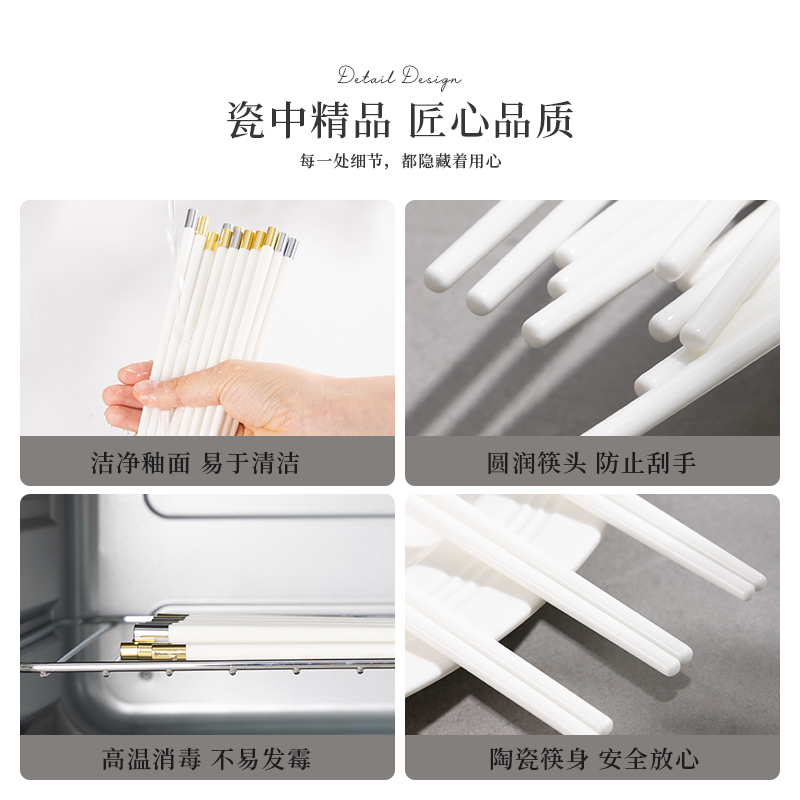 Detail Design

瓷中精品 匠心品质

每一处细节，都隐藏着用心

洁净釉面 易于清洁

圆润筷头 防止刮手

高温消毒 不易发霉

陶瓷筷身 安全放心