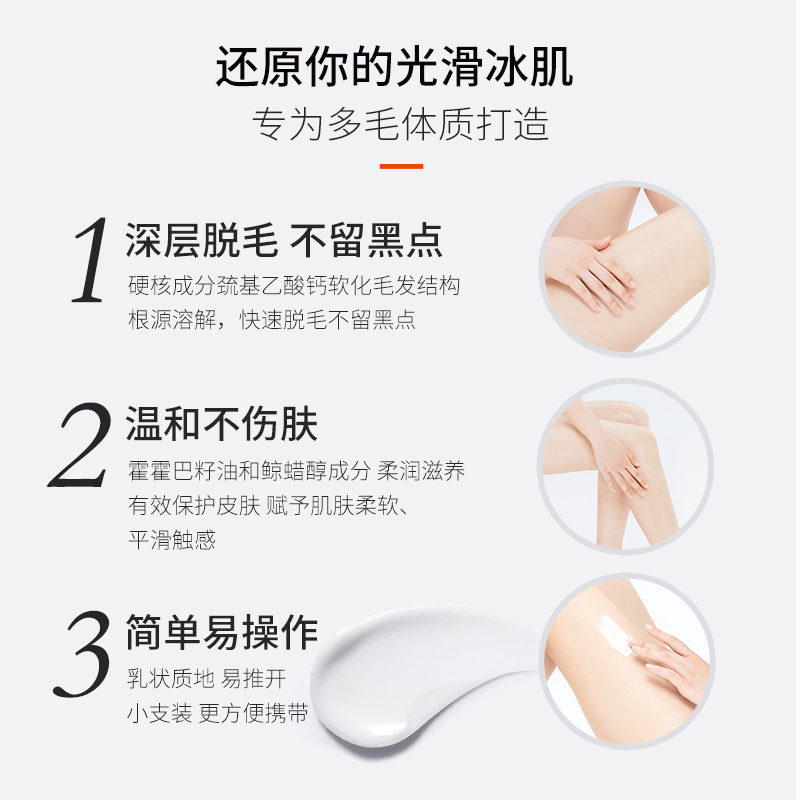 还原你的光滑冰肌

专为多毛体质打造

1 深层脱毛 不留黑点

硬核成分巯基乙酸钙软化毛发结构
根源溶解，快速脱毛不留黑点

2 温和不伤肤

霍霍巴籽油和鲸蜡醇成分 柔润滋养
有效保护皮肤 赋予肌肤柔软、
平滑触感

3 简单易操作

乳状质地 易推开
小支装 更方便携带