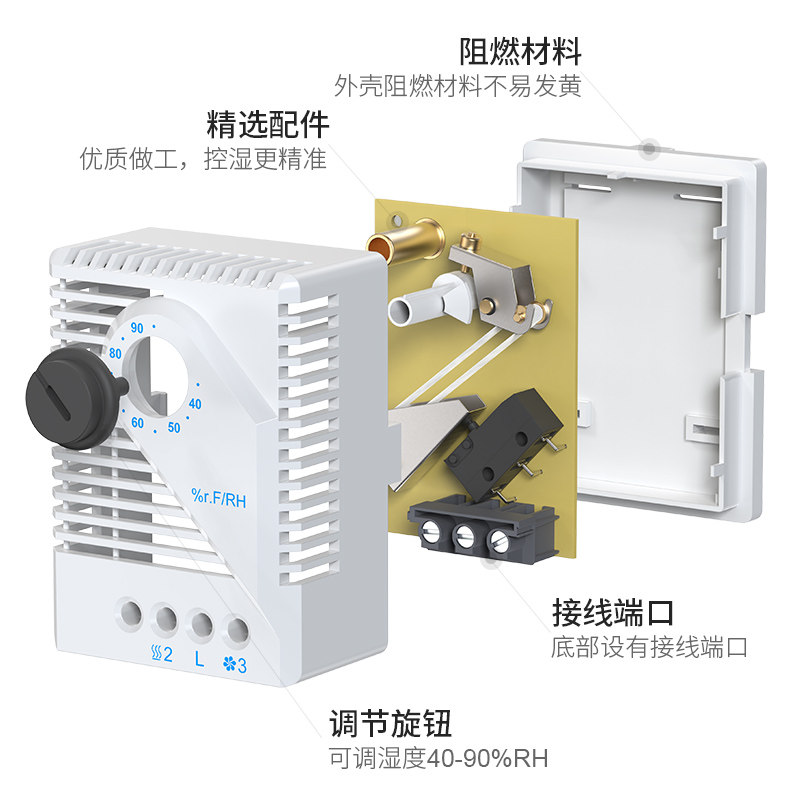 阻燃材料
外壳阻燃材料不易发黄

精选配件
优质做工，控湿更精准

90
80
60
50
40

%r.F/RH

2 L 3

接线端口
底部设有接线端口

调节旋钮
可调湿度40-90%RH