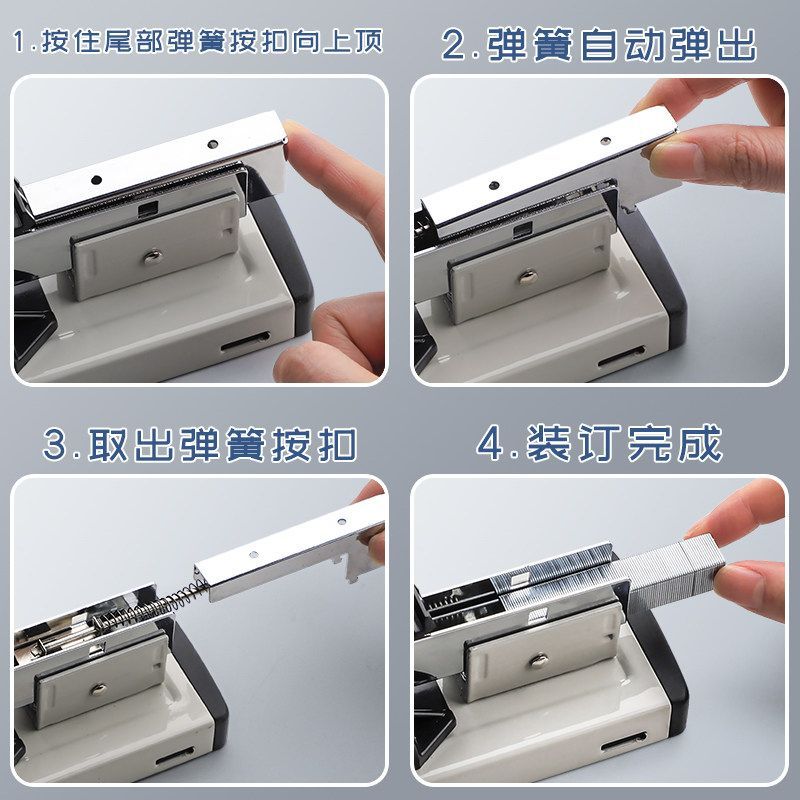 1.按住尾部弹簧按扣向上顶

2.弹簧自动弹出

3.取出弹簧按扣

4.装订完成