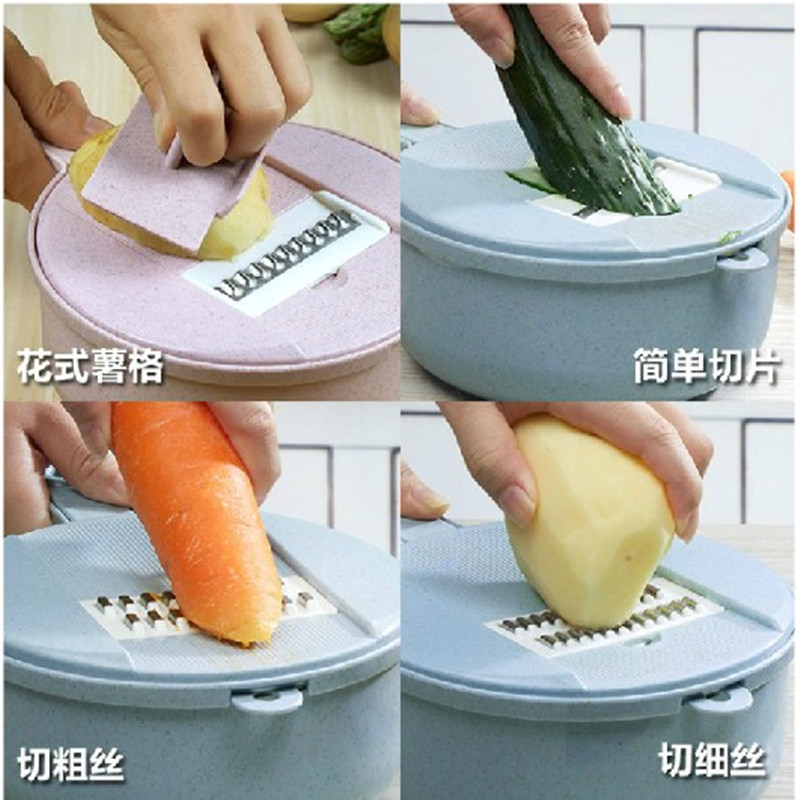 花式薯格

简单切片

切粗丝

切细丝