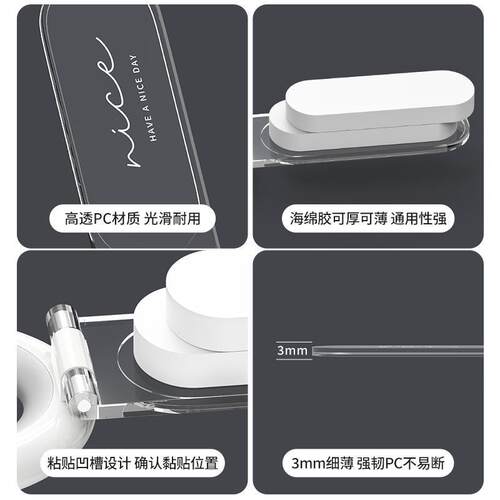 nice
HAVE A NICE DAY

高透PC材质 光滑耐用

海绵胶可厚可薄 通用性强

粘贴凹槽设计 确认黏贴位置

3mm

3mm细薄 强韧PC不易断