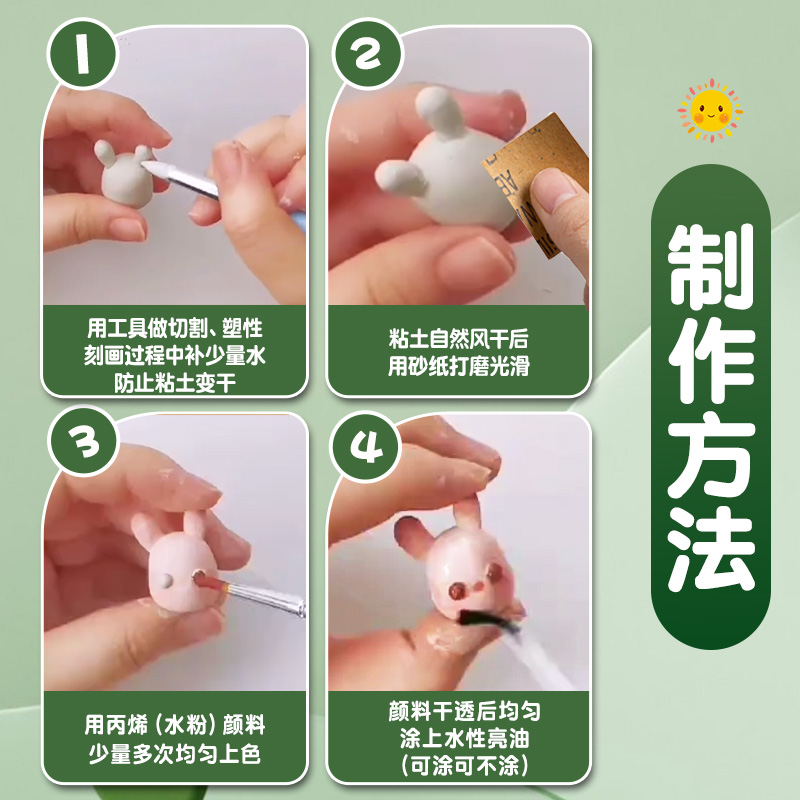 1

用工具做切割、塑性
刻画过程中补少量水
防止粘土变干

2

粘土自然风干后
用砂纸打磨光滑

3

用丙烯（水粉）颜料
少量多次均匀上色

4

颜料干透后均匀
涂上水性亮油
（可涂可不涂）

制作方法