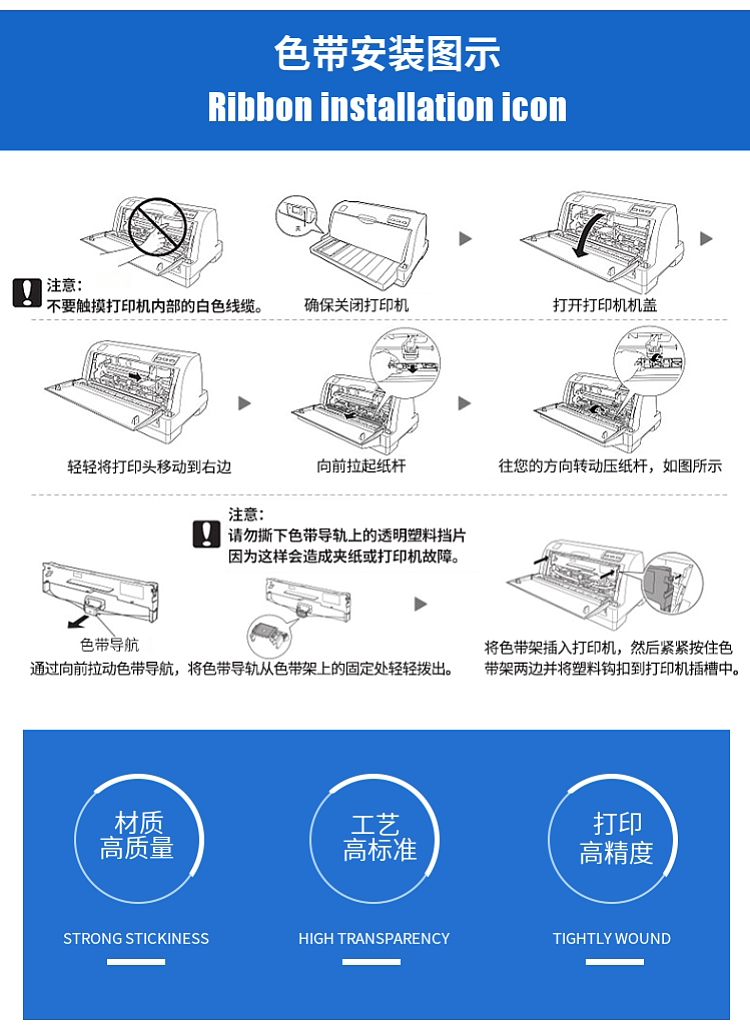 色带安装图示
Ribbon installation icon

注意:
不要触摸打印机内部的白色线缆。

确保关闭打印机

打开打印机机盖

轻轻将打印头移动到右边

向前拉起纸杆

往您的方向转动压纸杆，如图所示

注意:
请勿撕下色带导轨上的透明塑料挡片
因为这样会造成夹纸或打印机故障。

色带导航
通过向前拉动色带导航，将色带导轨从色带架上的固定处轻轻拨出。

将色带架插入打印机，然后紧紧按住色带架两边并将塑料钩扣到打印机插槽中。

材质
高质量
STRONG STICKINESS

工艺
高标准
HIGH TRANSPARENCY

打印
高精度
TIGHTLY WOUND