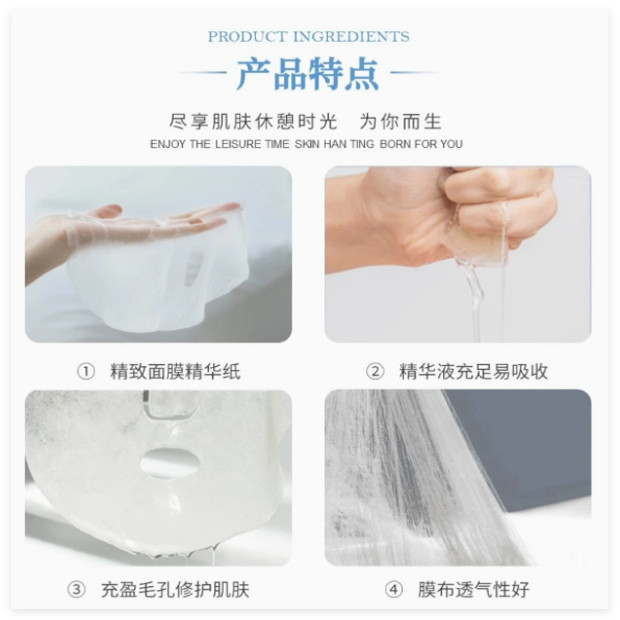 PRODUCT INGREDIENTS

产品特点

尽享肌肤休憩时光　为你而生

ENJOY THE LEISURE TIME SKIN HAN TING BORN FOR YOU

① 精致面膜精华纸

② 精华液充足易吸收

③ 充盈毛孔修护肌肤

④ 膜布透气性好