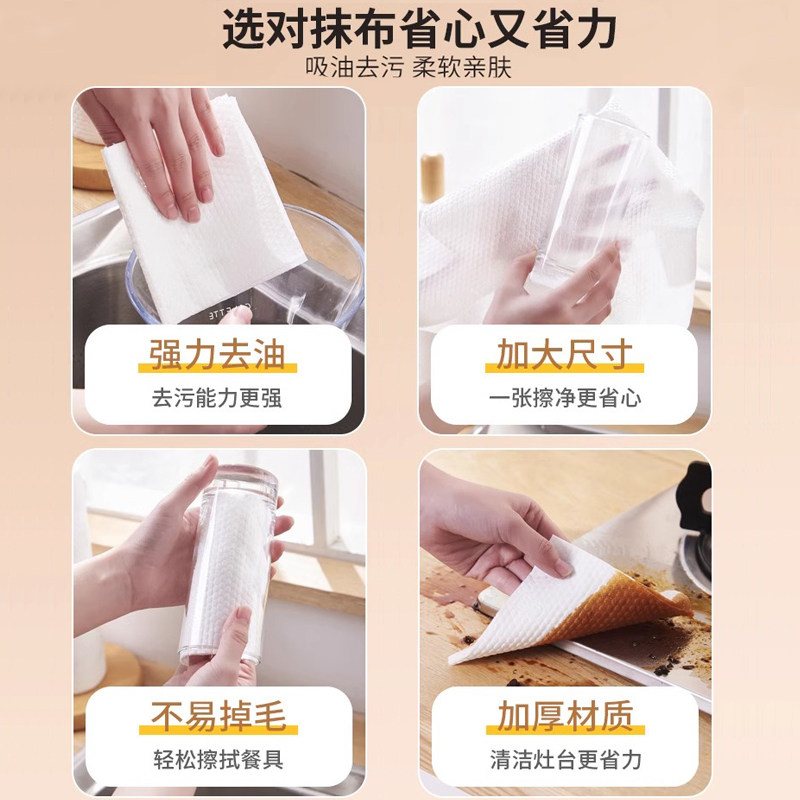 选对抹布省心又省力

吸油去污 柔软亲肤

强力去油

去污能力更强

加大尺寸

一张擦净更省心

不易掉毛

轻松擦拭餐具

加厚材质

清洁灶台更省力