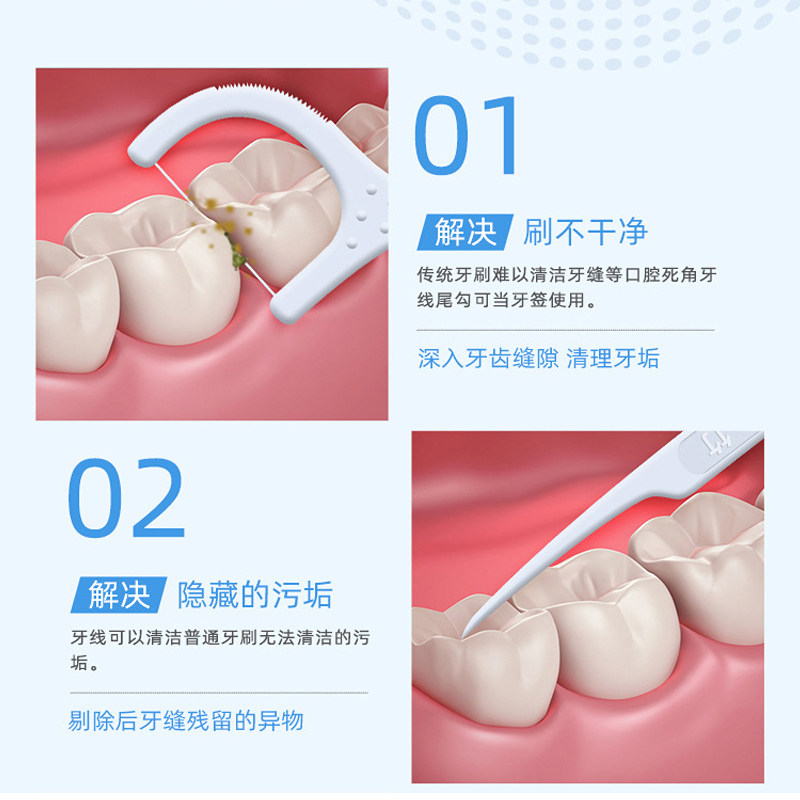 01

解决 刷不干净

传统牙刷难以清洁牙缝等口腔死角牙线尾勾可当牙签使用。

深入牙齿缝隙 清理牙垢

02

解决 隐藏的污垢

牙线可以清洁普通牙刷无法清洁的污垢。

剔除后牙缝残留的异物