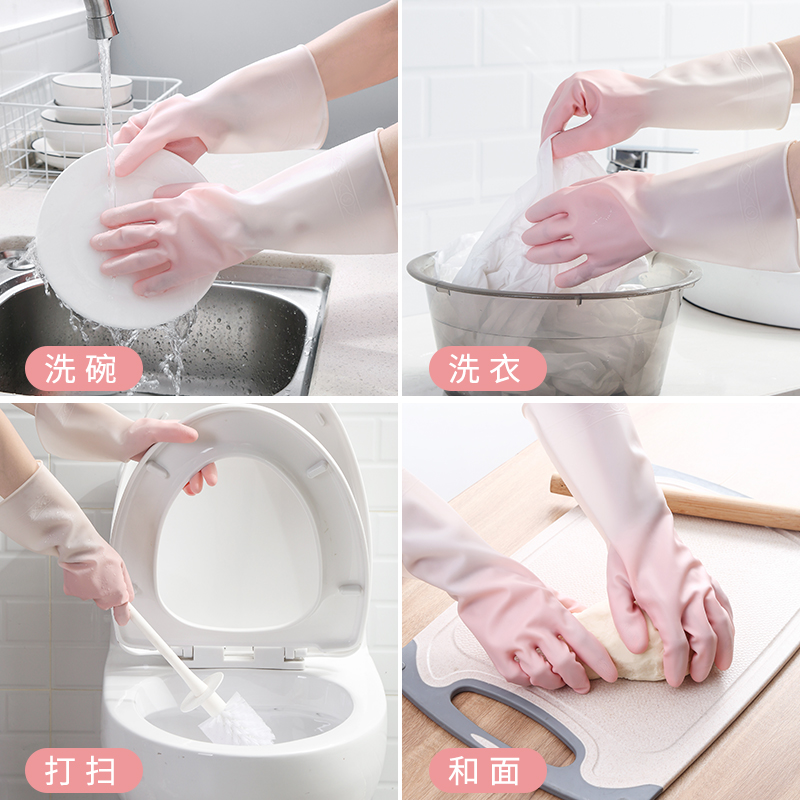 洗碗

洗衣

打扫

和面