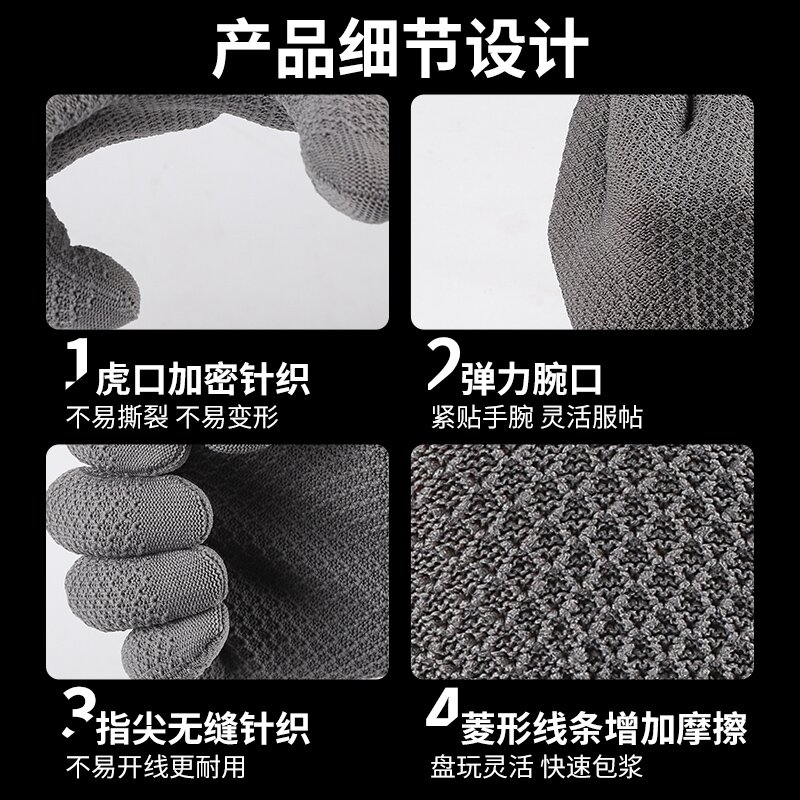 产品细节设计

1 虎口加密针织
不易撕裂 不易变形

2 弹力腕口
紧贴手腕 灵活服帖

3 指尖无缝针织
不易开线更耐用

4 菱形线条增加摩擦
盘玩灵活 快速包浆