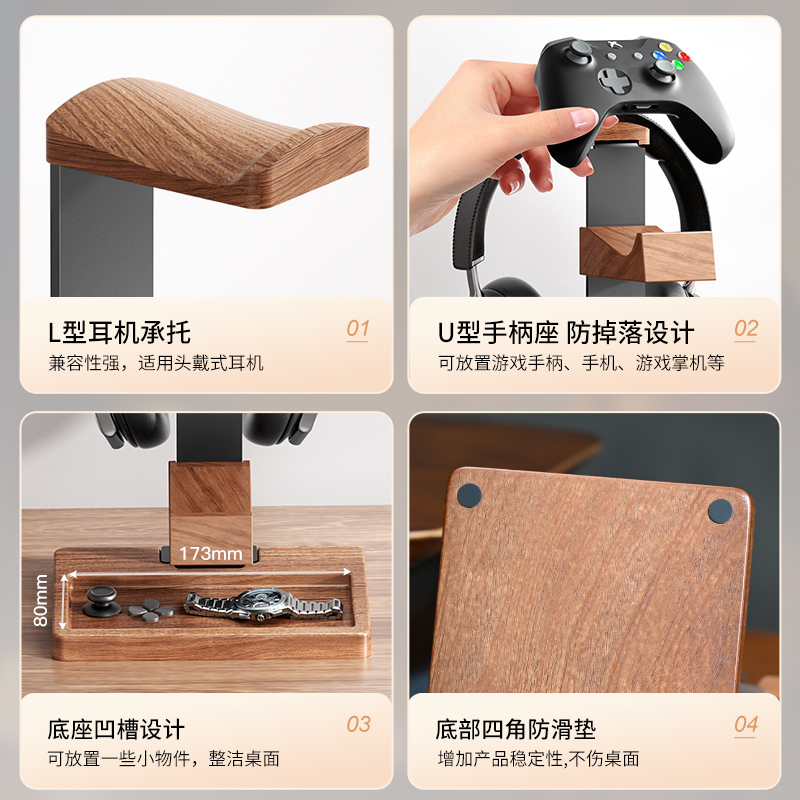 L型耳机承托
01
兼容性强，适用头戴式耳机

U型手柄座 防掉落设计
02
可放置游戏手柄、手机、游戏掌机等

173mm
80mm

底座凹槽设计
03
可放置一些小物件，整洁桌面

底部四角防滑垫
04
增加产品稳定性,不伤桌面