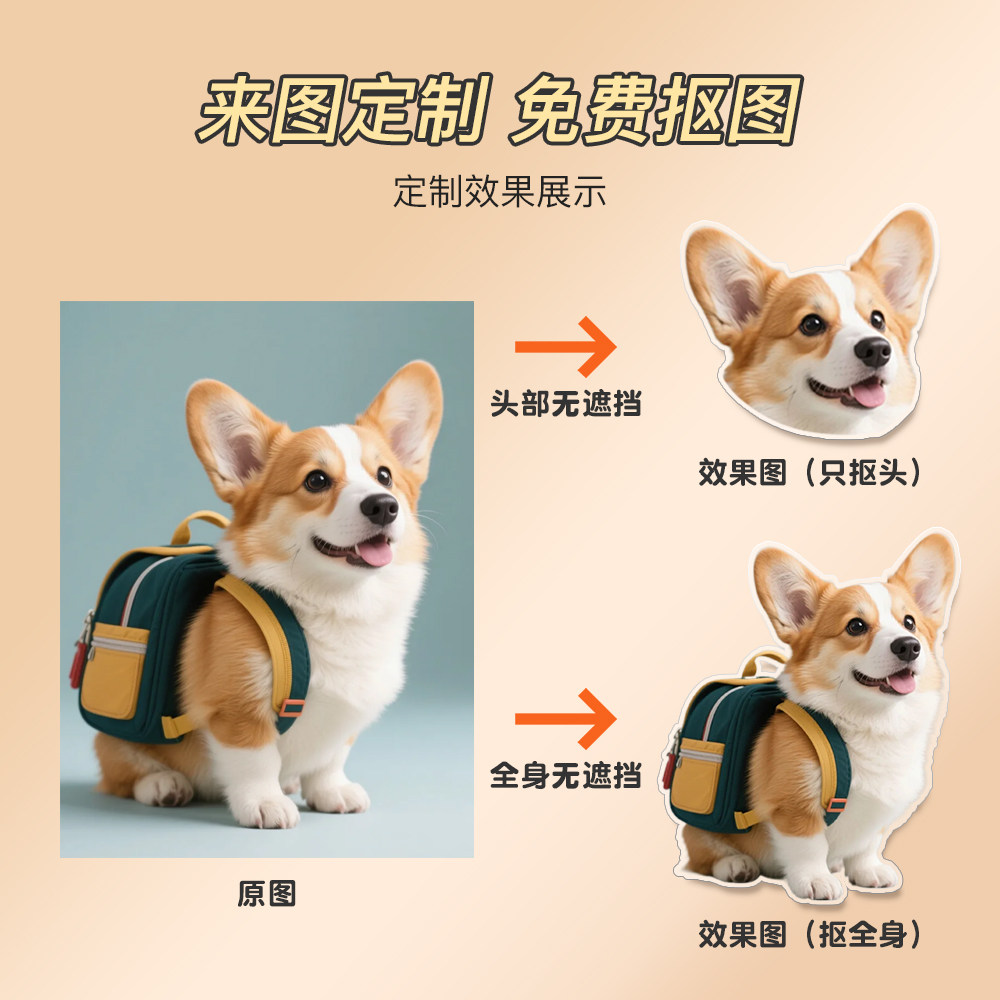 来图定制 免费抠图

定制效果展示

头部无遮挡

效果图（只抠头）

全身无遮挡

原图

效果图（抠全身）