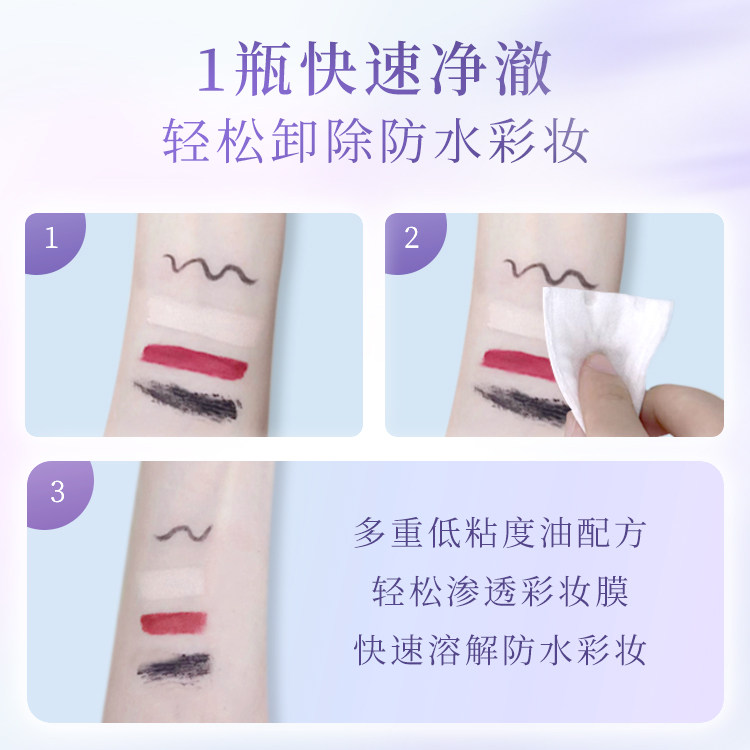 1瓶快速净澈
轻松卸除防水彩妆

1

2

3

多重低粘度油配方
轻松渗透彩妆膜
快速溶解防水彩妆