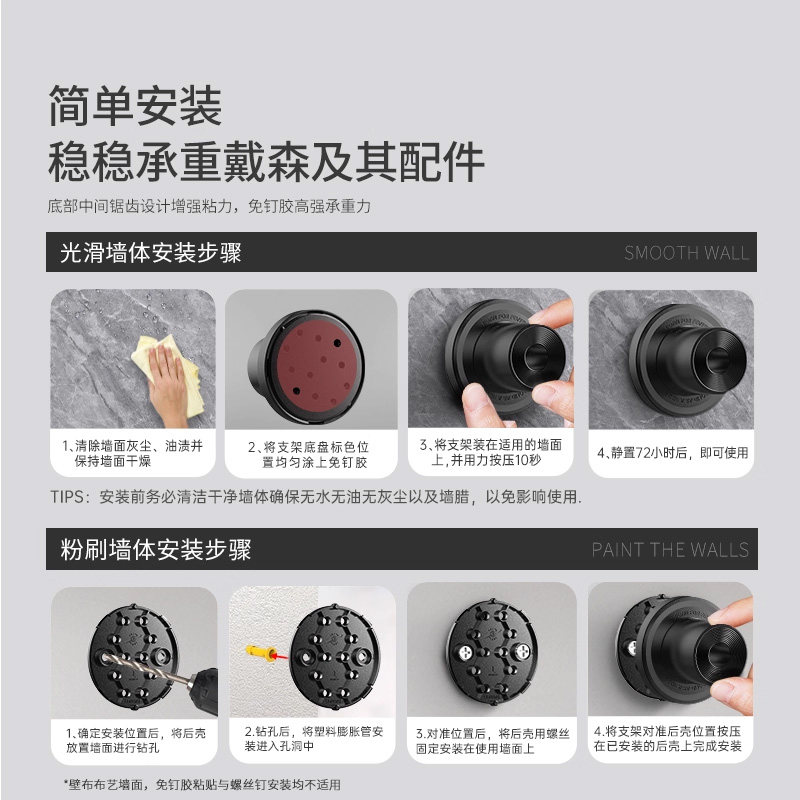 简单安装
稳稳承重戴森及其配件

底部中间锯齿设计增强粘力，免钉胶高强承重力

光滑墙体安装步骤 SMOOTH WALL

1、清除墙面灰尘、油渍并保持墙面干燥

2、将支架底盘标色位置均匀涂上免钉胶

3、将支架装在适用的墙面上，并用力按压10秒

4、静置72小时后，即可使用

TIPS：安装前务必清洁干净墙体确保无水无油无灰尘以及墙腊，以免影响使用.

粉刷墙体安装步骤 PAINT THE WALLS

1、确定安装位置后，将后壳放置墙面进行钻孔

2.钻孔后，将塑料膨胀管安装进入孔洞中

3.对准位置后，将后壳用螺丝固定安装在使用墙面上

4.将支架对准后壳位置按压在已安装的后壳上完成安装

*壁布布艺墙面，免钉胶粘贴与螺丝钉安装均不适用