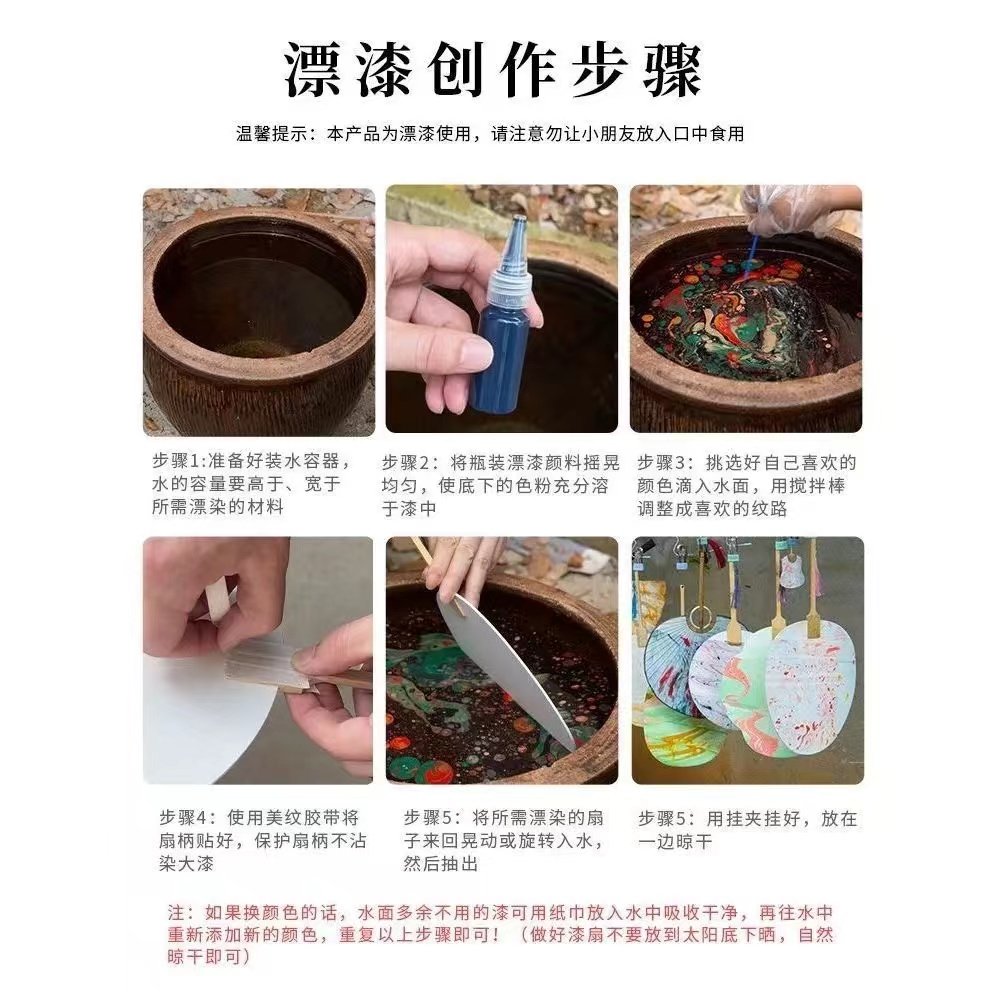 漂漆创作步骤

温馨提示：本产品为漂漆使用，请注意勿让小朋友放入口中食用

步骤1:准备好装水容器，水的容量要高于、宽于所需漂染的材料

步骤2：将瓶装漂漆颜料摇晃均匀，使底下的色粉充分溶于漆中

步骤3：挑选好自己喜欢的颜色滴入水面，用搅拌棒调整成喜欢的纹路

步骤4：使用美纹胶带将扇柄贴好，保护扇柄不沾染大漆

步骤5：将所需漂染的扇子来回晃动或旋转入水，然后抽出

步骤5：用挂夹挂好，放在一边晾干

注：如果换颜色的话，水面多余不用的漆可用纸巾放入水中吸收干净，再往水中重新添加新的颜色，重复以上步骤即可！（做好漆扇不要放到太阳底下晒，自然晾干即可）