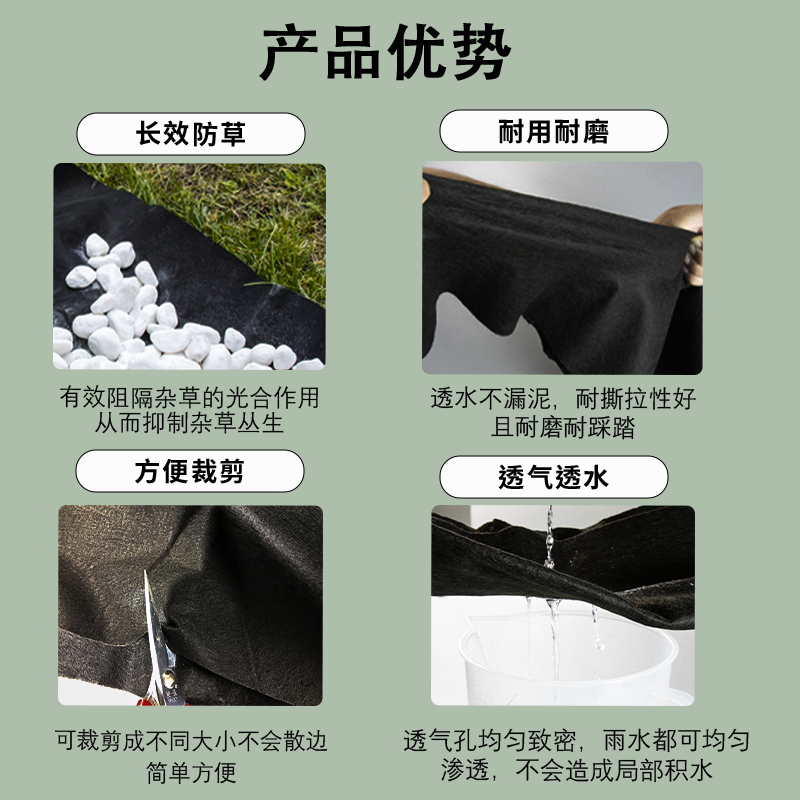 产品优势

长效防草

有效阻隔杂草的光合作用
从而抑制杂草丛生

耐用耐磨

透水不漏泥，耐撕拉性好
且耐磨耐踩踏

方便裁剪

可裁剪成不同大小不会散边
简单方便

透气透水

透气孔均匀致密，雨水都可均匀
渗透，不会造成局部积水