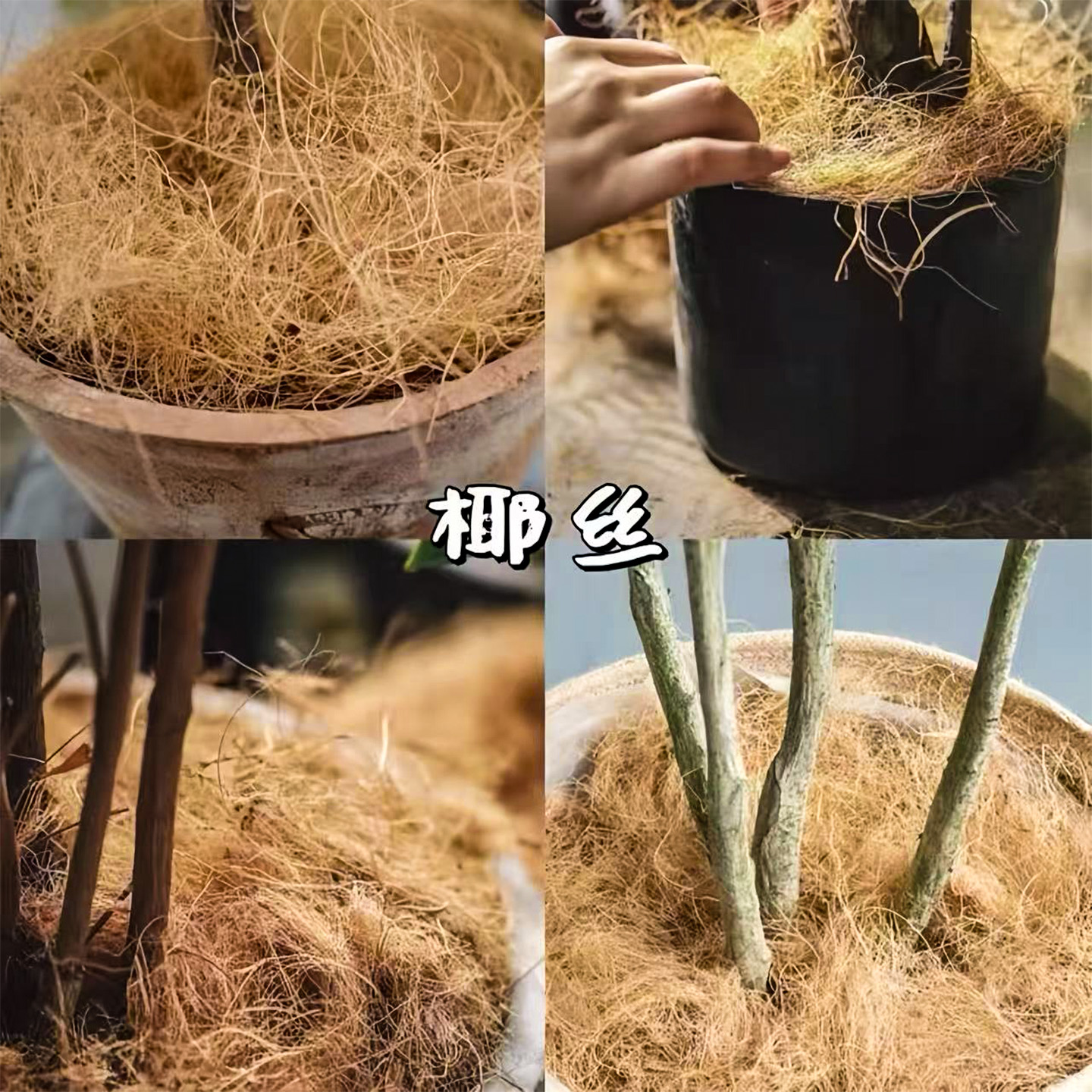 椰丝