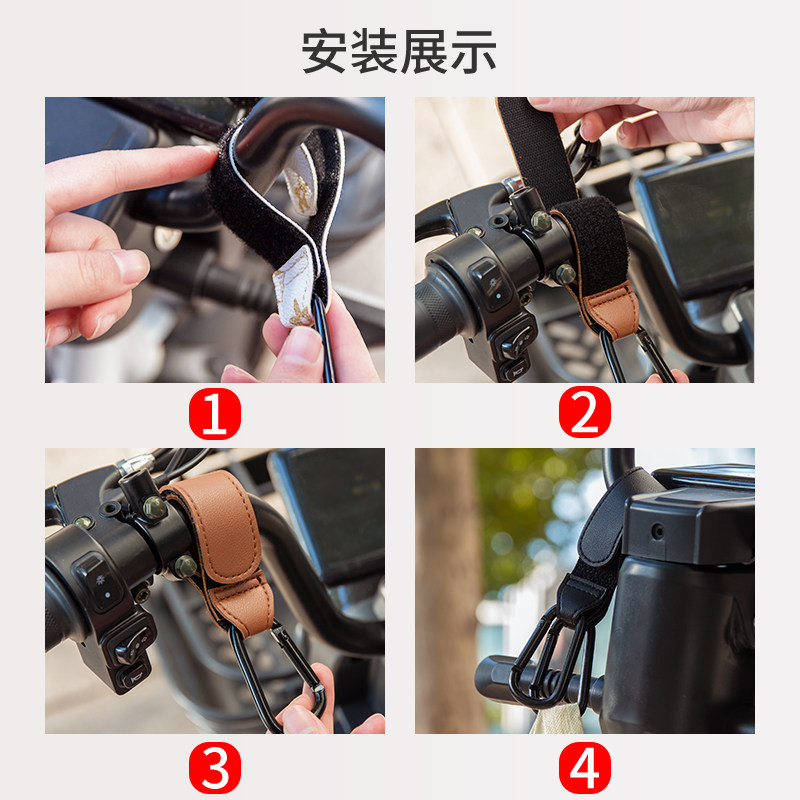 安装展示

1

2

3

4