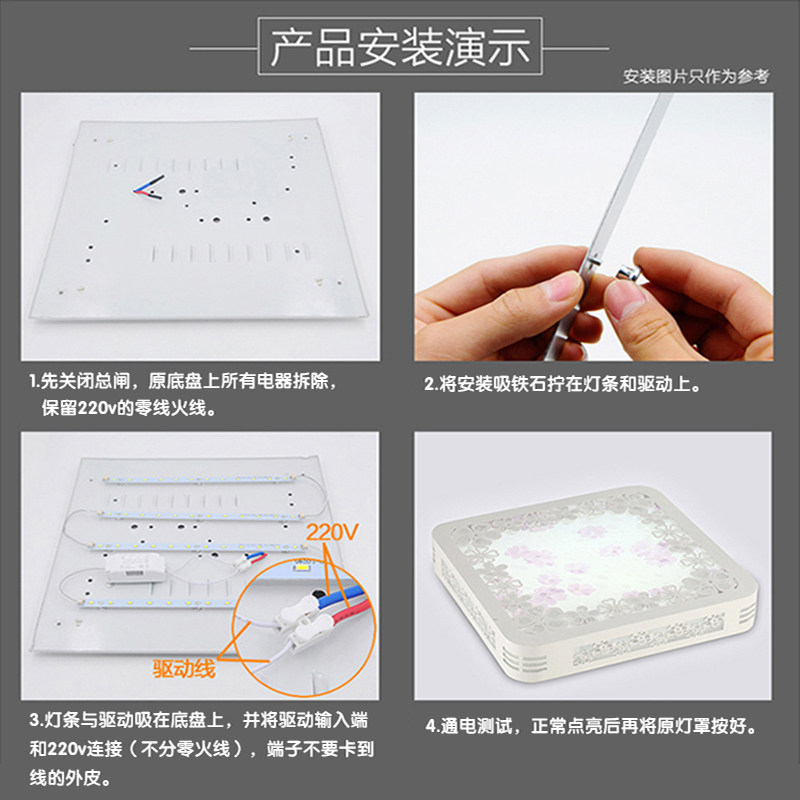 产品安装演示

安装图片只作为参考

1.先关闭总闸，原底盘上所有电器拆除，保留220v的零线火线。

2.将安装吸铁石拧在灯条和驱动上。

220V

驱动线

3.灯条与驱动吸在底盘上，并将驱动输入端和220v连接（不分零火线），端子不要卡到线的外皮。

4.通电测试，正常点亮后再将原灯罩按好。