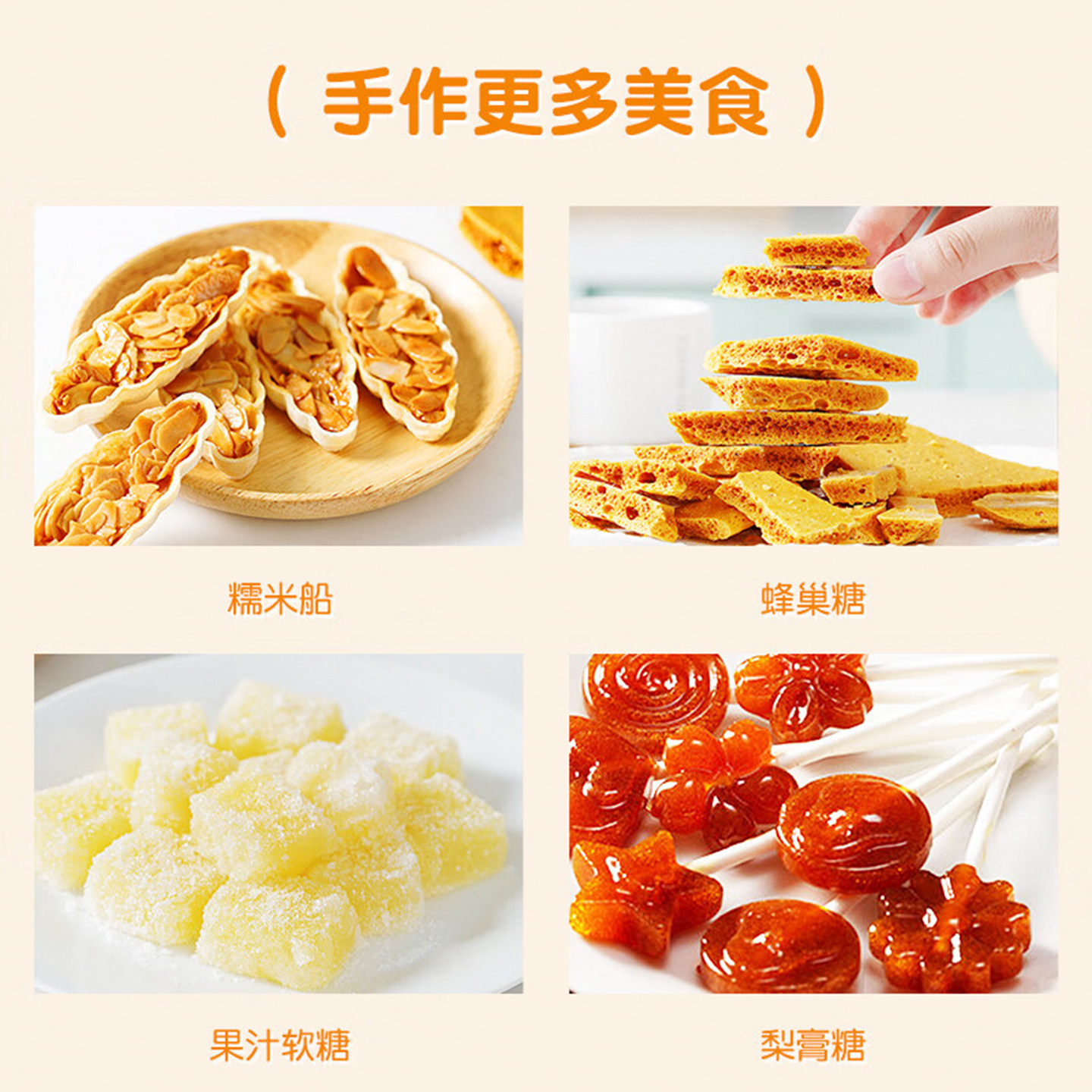 ( 手作更多美食 )

糯米船

蜂巢糖

果汁软糖

梨膏糖